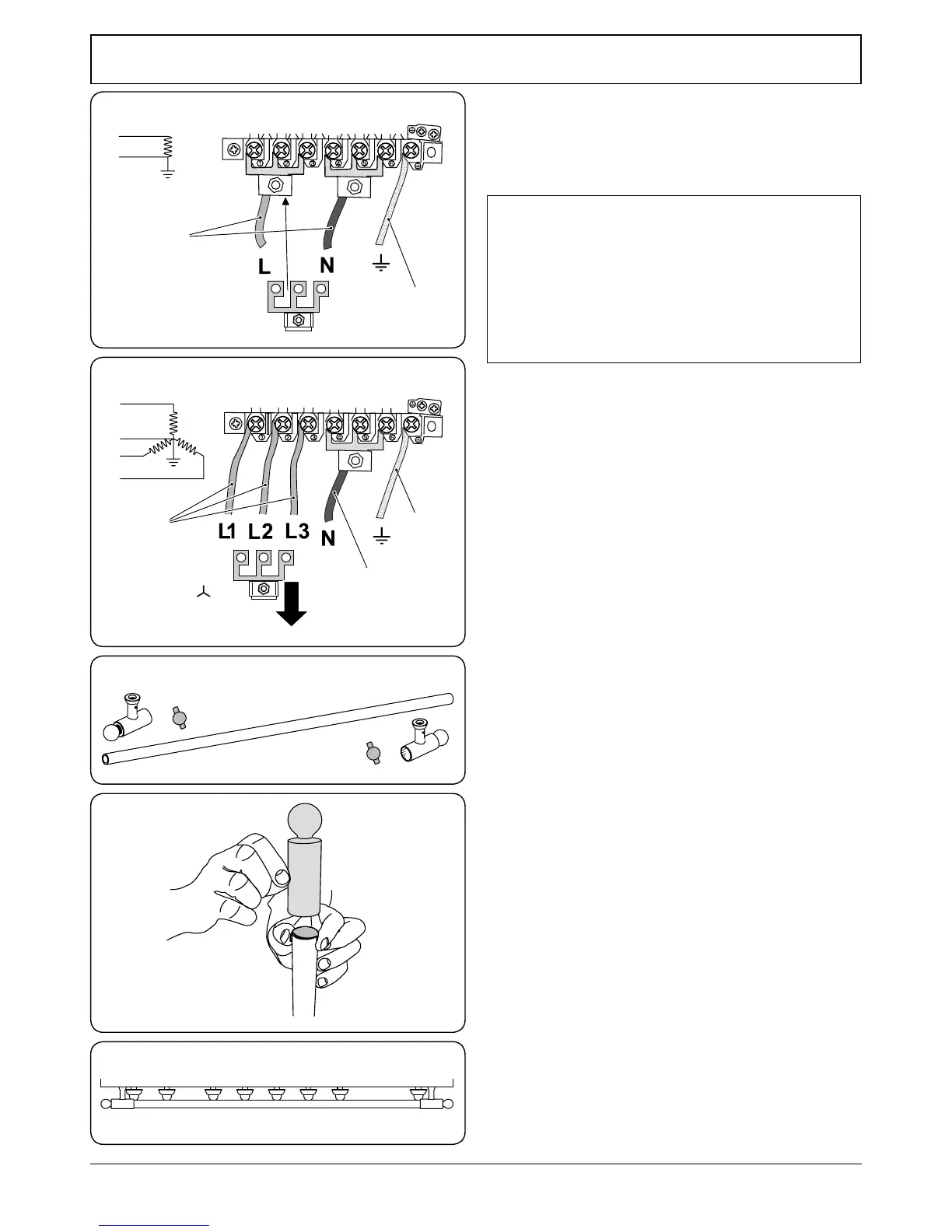 L N

L1 L2 L3 N