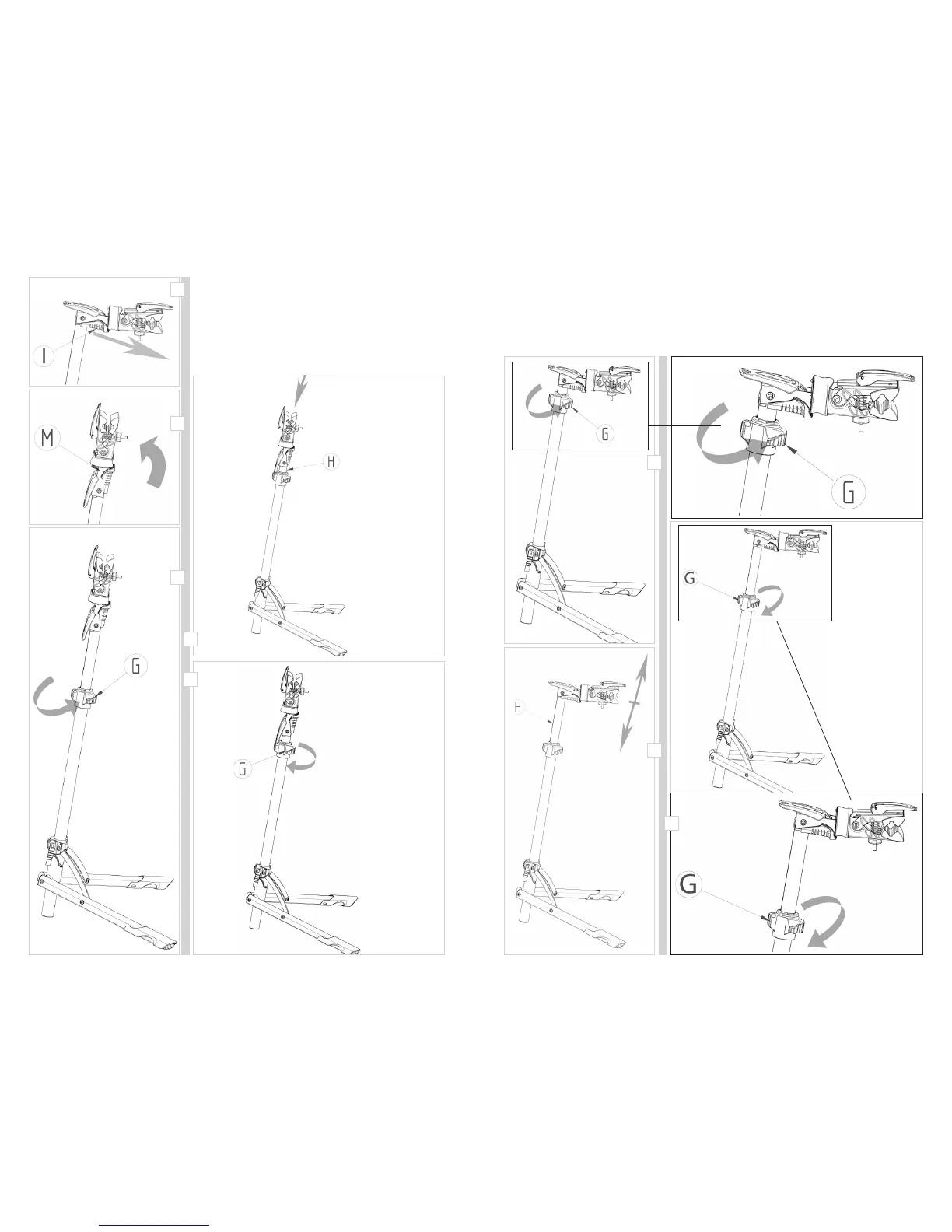 I

M

G

H

G

G

G

H

G

G