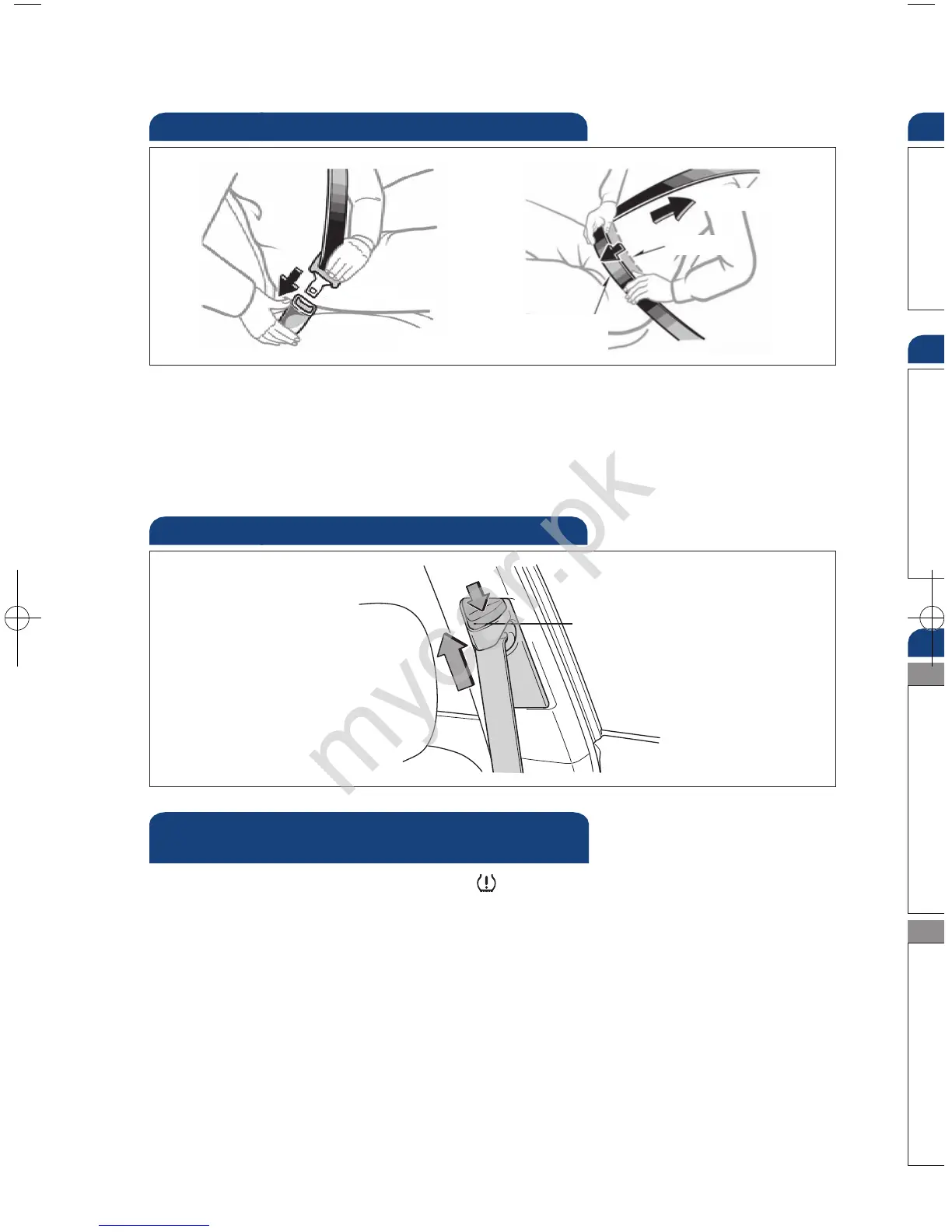 mycar.pk