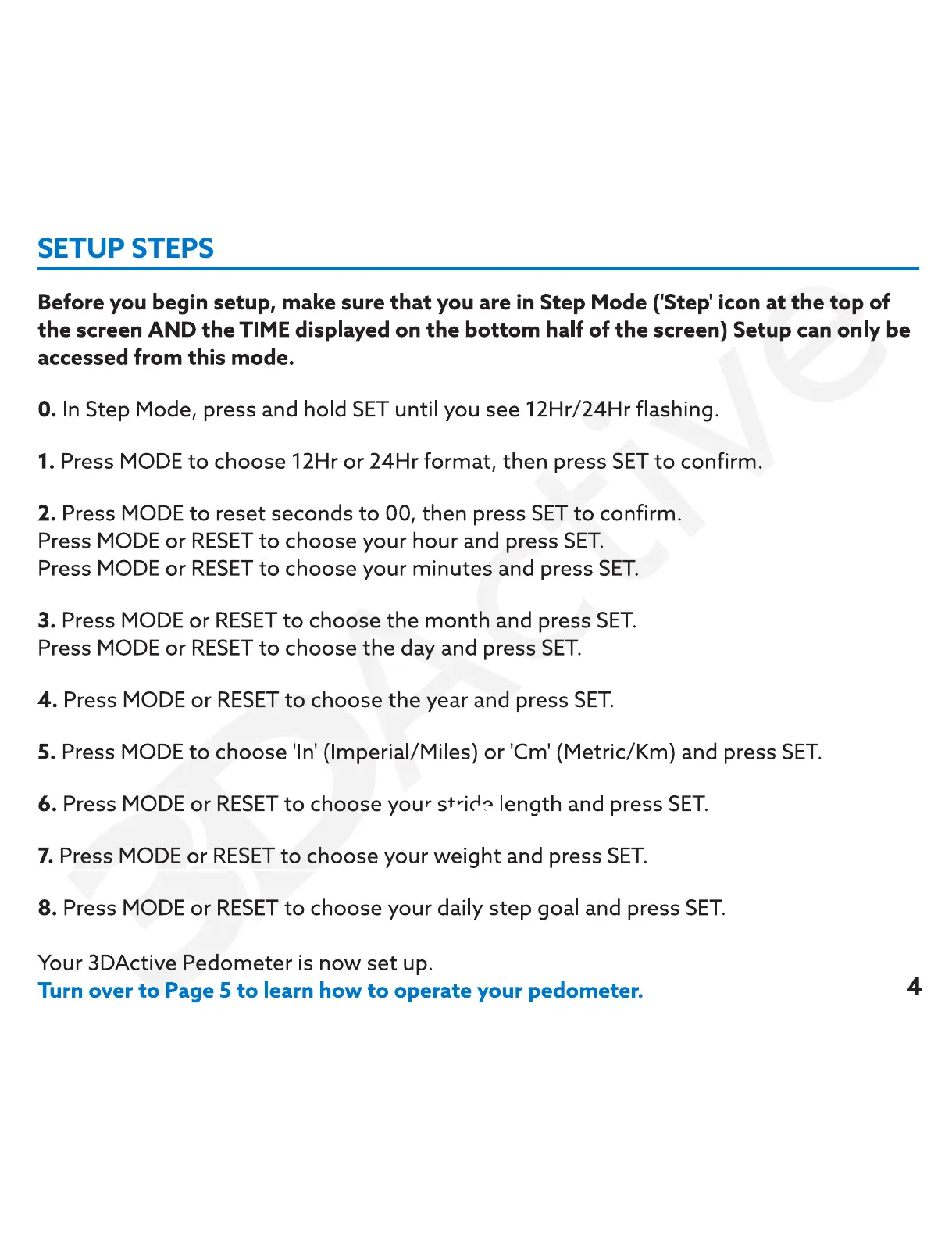 SETUP STEPS

Before you begin setup, make sure that you are in Step Mode ('Step' icon at the top of the screen AND the TIME displayed on the bottom half of the screen) Setup can only be accessed from this mode.

0. In Step Mode, press and hold SET until you see 12Hr/24Hr flashing.

1. Press MODE to choose 12Hr or 24Hr format, then press SET to confirm.

2. Press MODE to reset seconds to 00, then press SET to confirm.
Press MODE or RESET to choose your hour and press SET.
Press MODE or RESET to choose your minutes and press SET.

3. Press MODE or RESET to choose the month and press SET.
Press MODE or RESET to choose the day and press SET.

4. Press MODE or RESET to choose the year and press SET.

5. Press MODE to choose 'In' (Imperial/Miles) or 'Cm' (Metric/Km) and press SET.

6. Press MODE or RESET to choose your stride length and press SET.

7. Press MODE or RESET to choose your weight and press SET.

8. Press MODE or RESET to choose your daily step goal and press SET.

Your 3DActive Pedometer is now set up.
Turn over to Page 5 to learn how to operate your pedometer.

4

3DActive