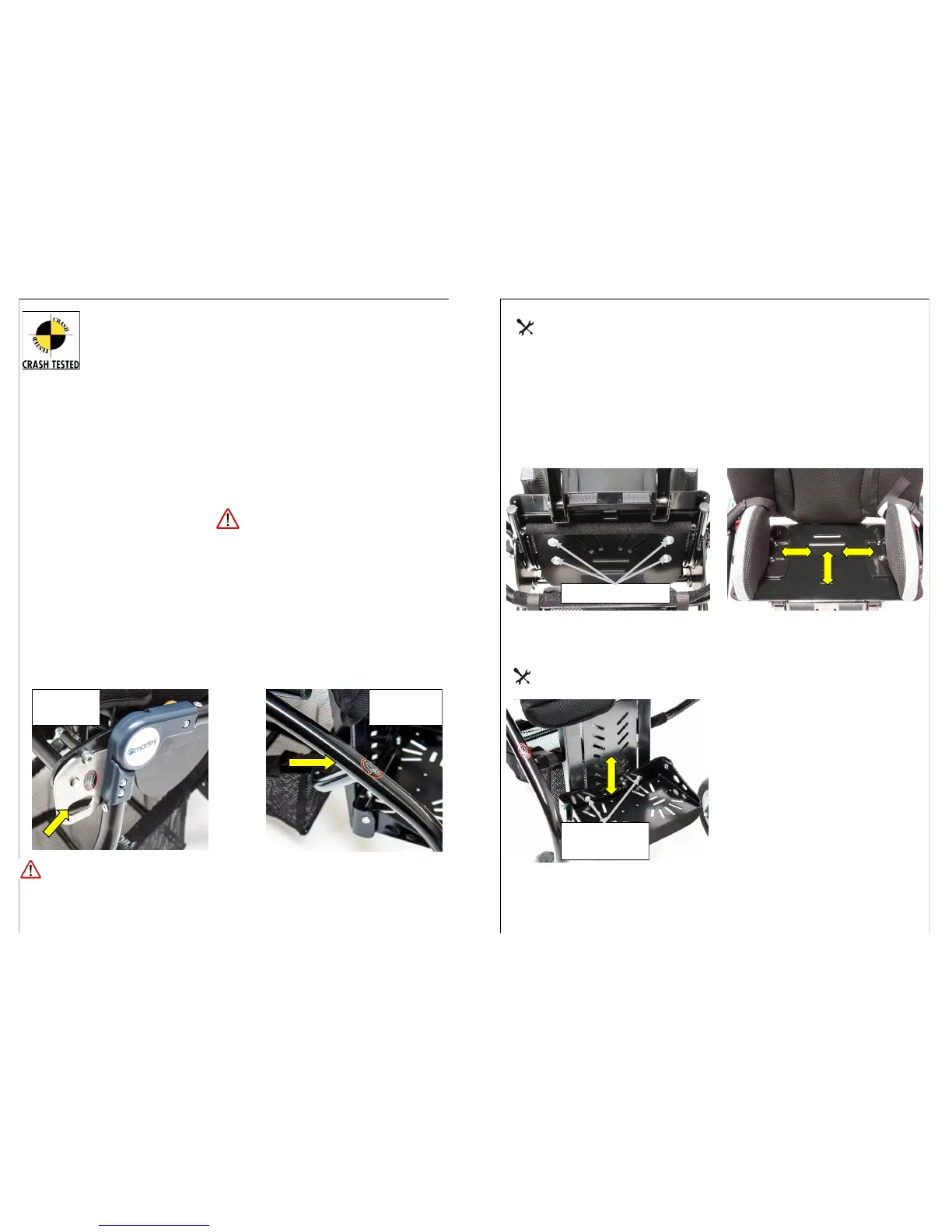 CRASH TESTED

CRASH TESTED

marley