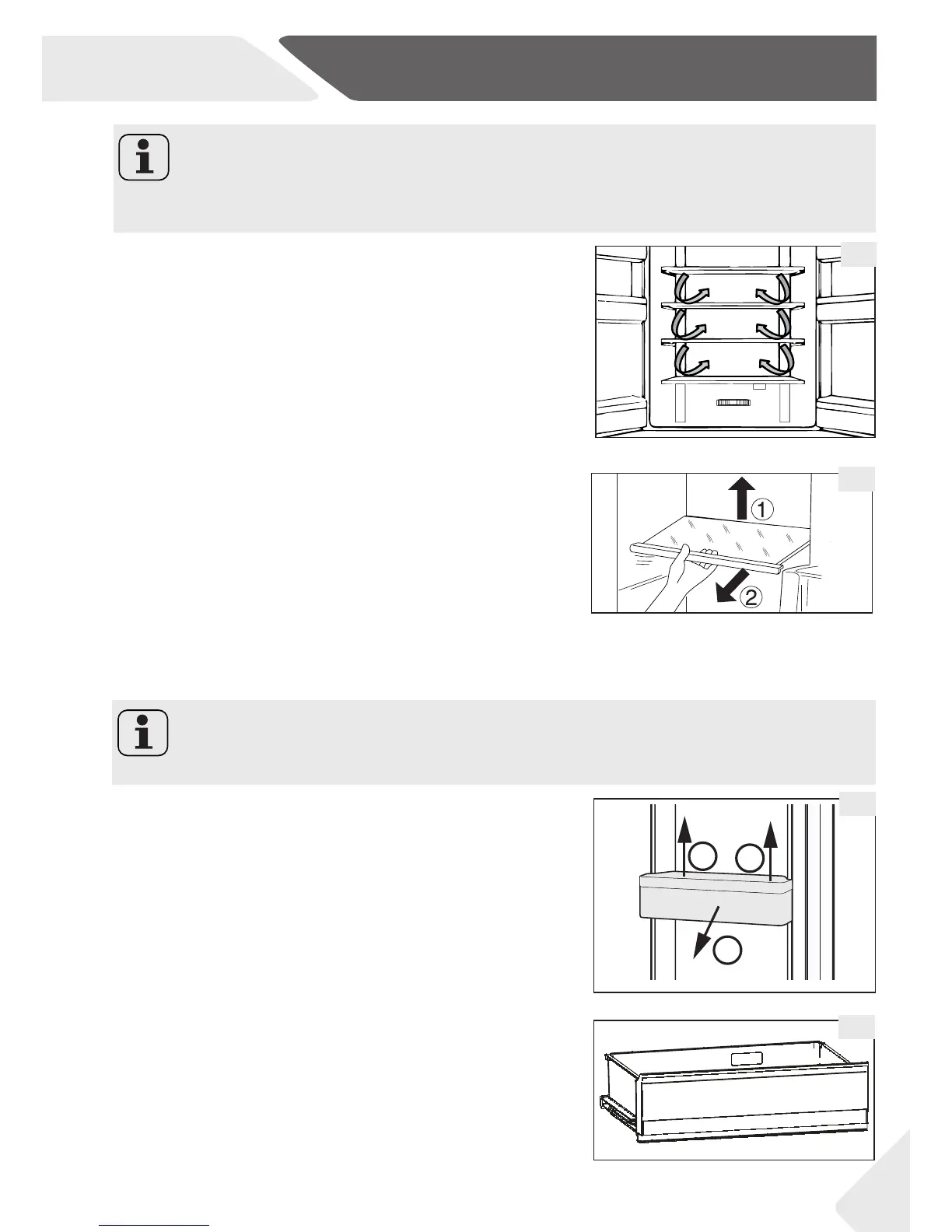 ①

②