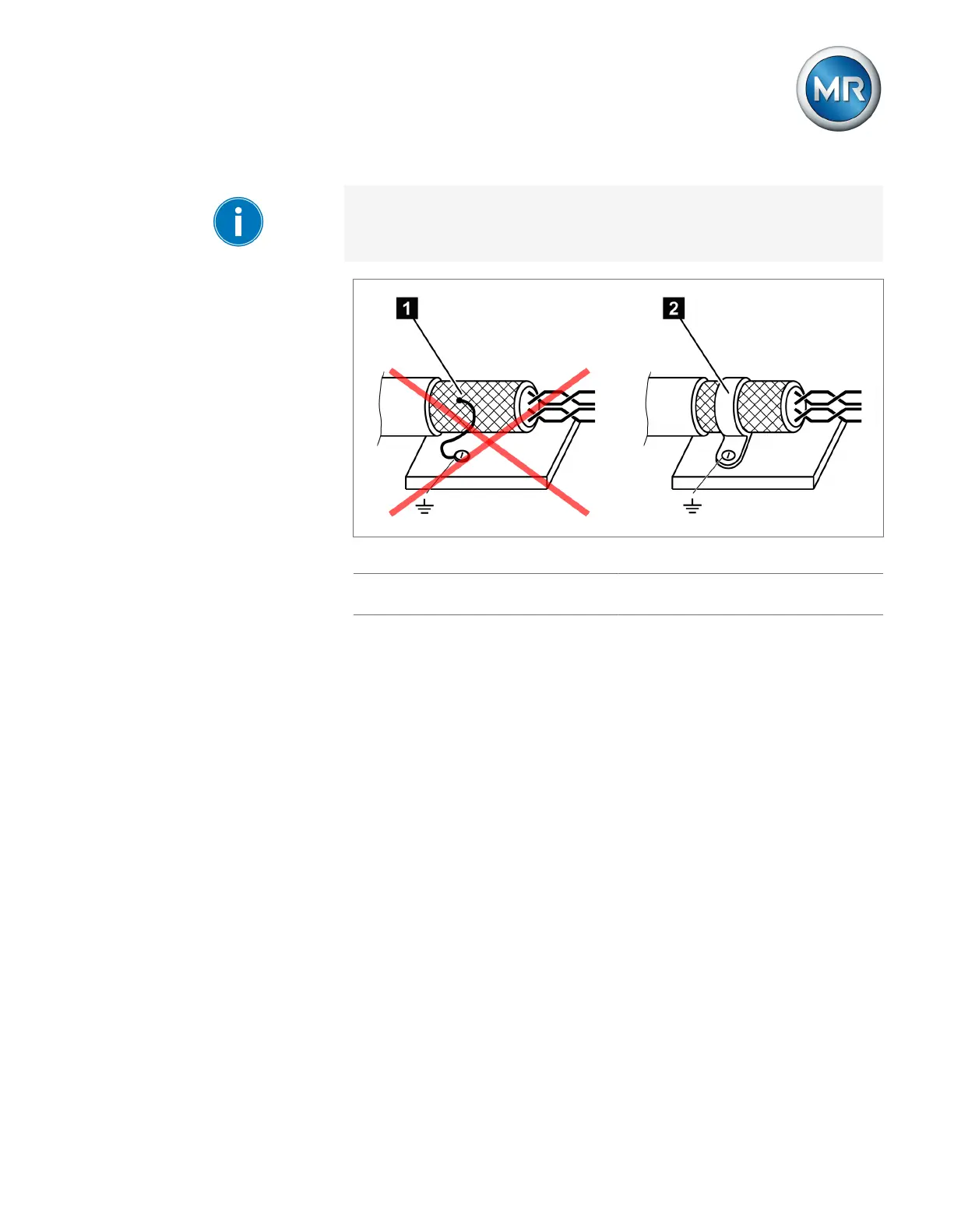 MR

1

2