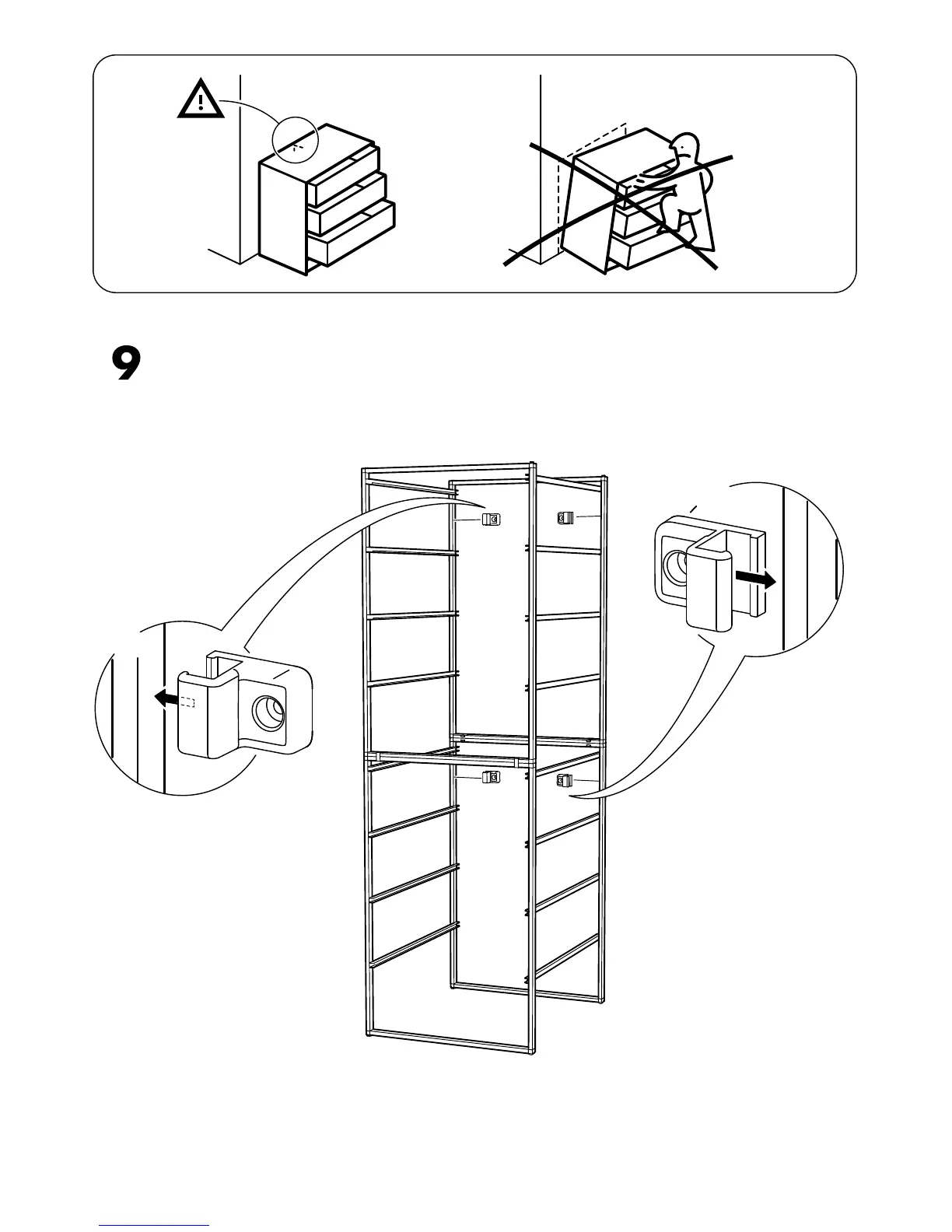 9