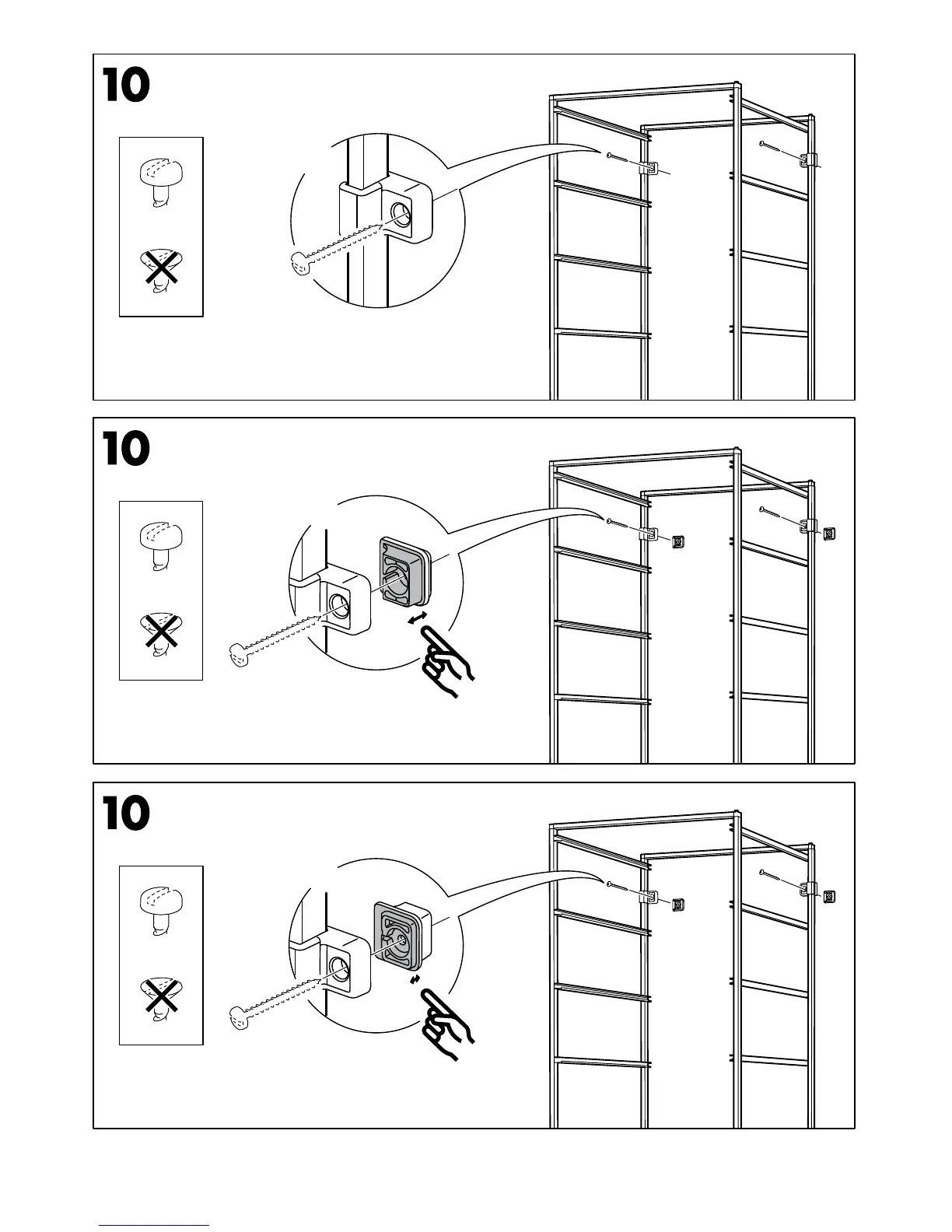 10

10

10