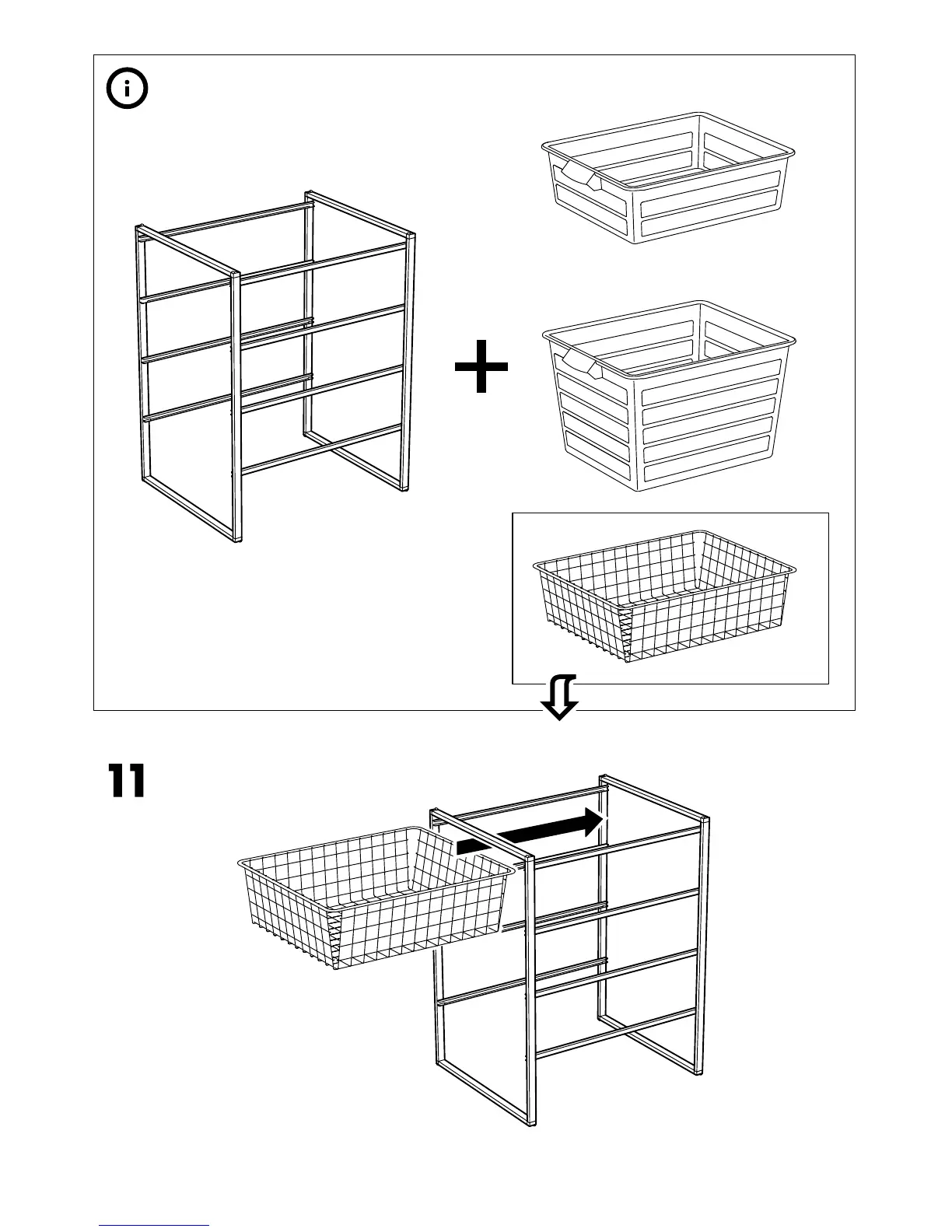 11