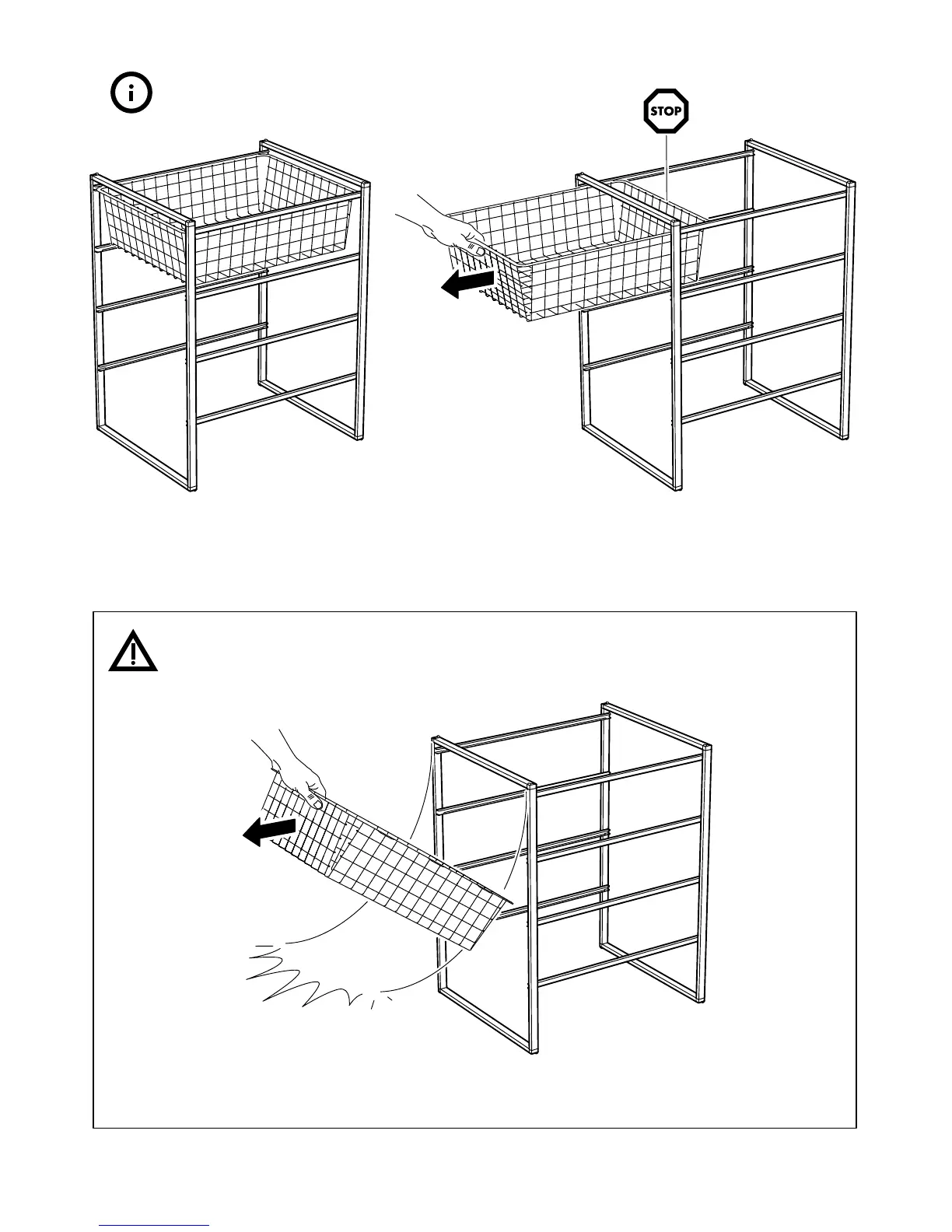 STOP