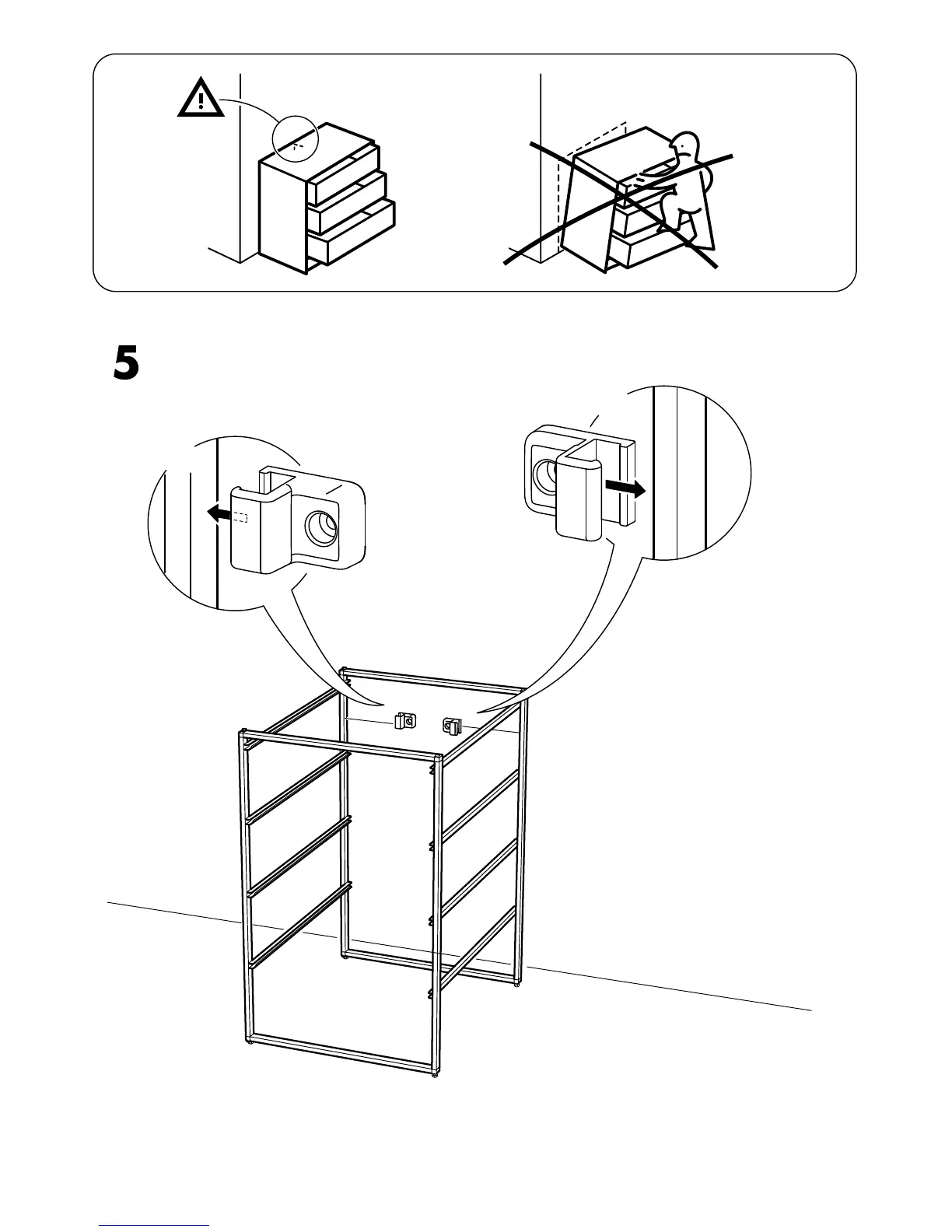 5