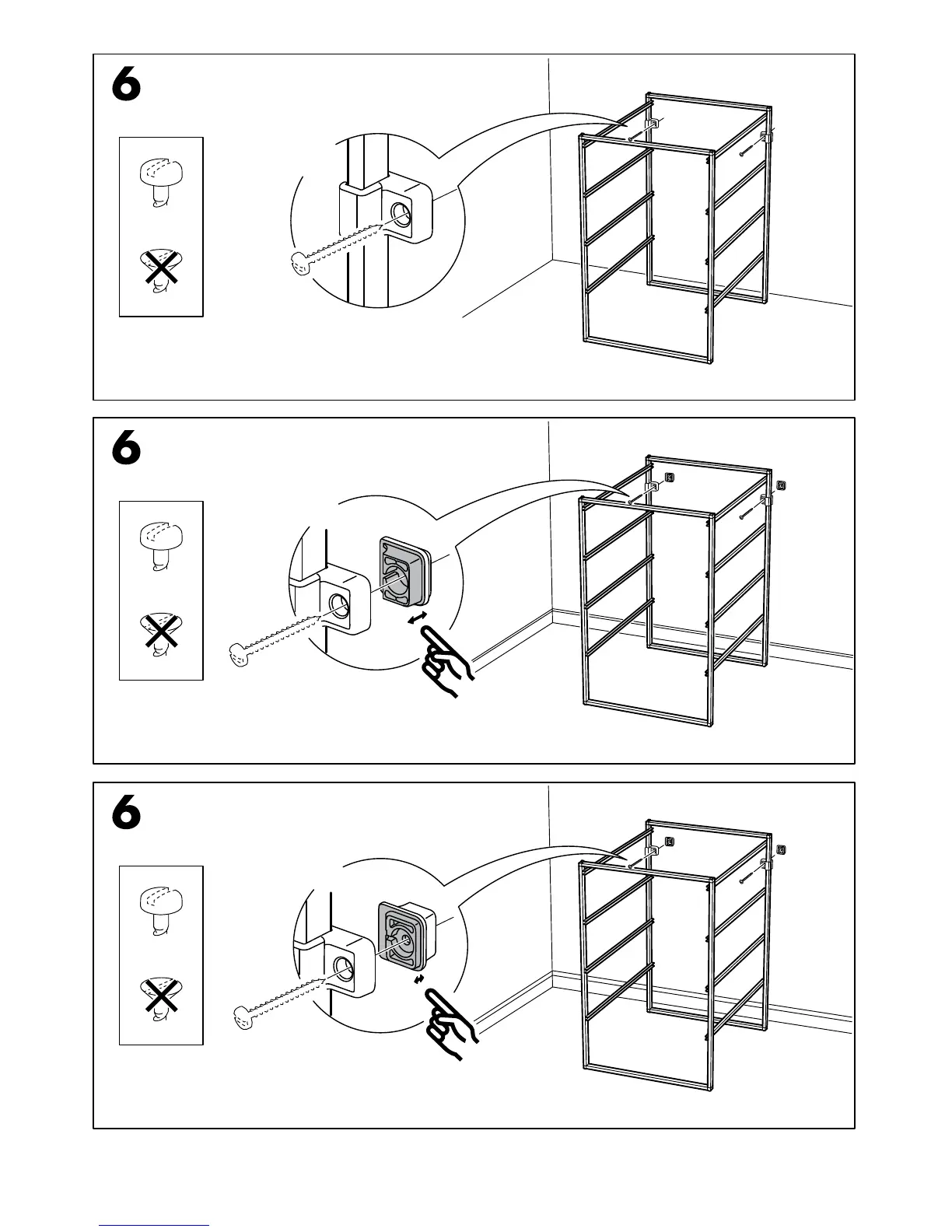 6

6

6