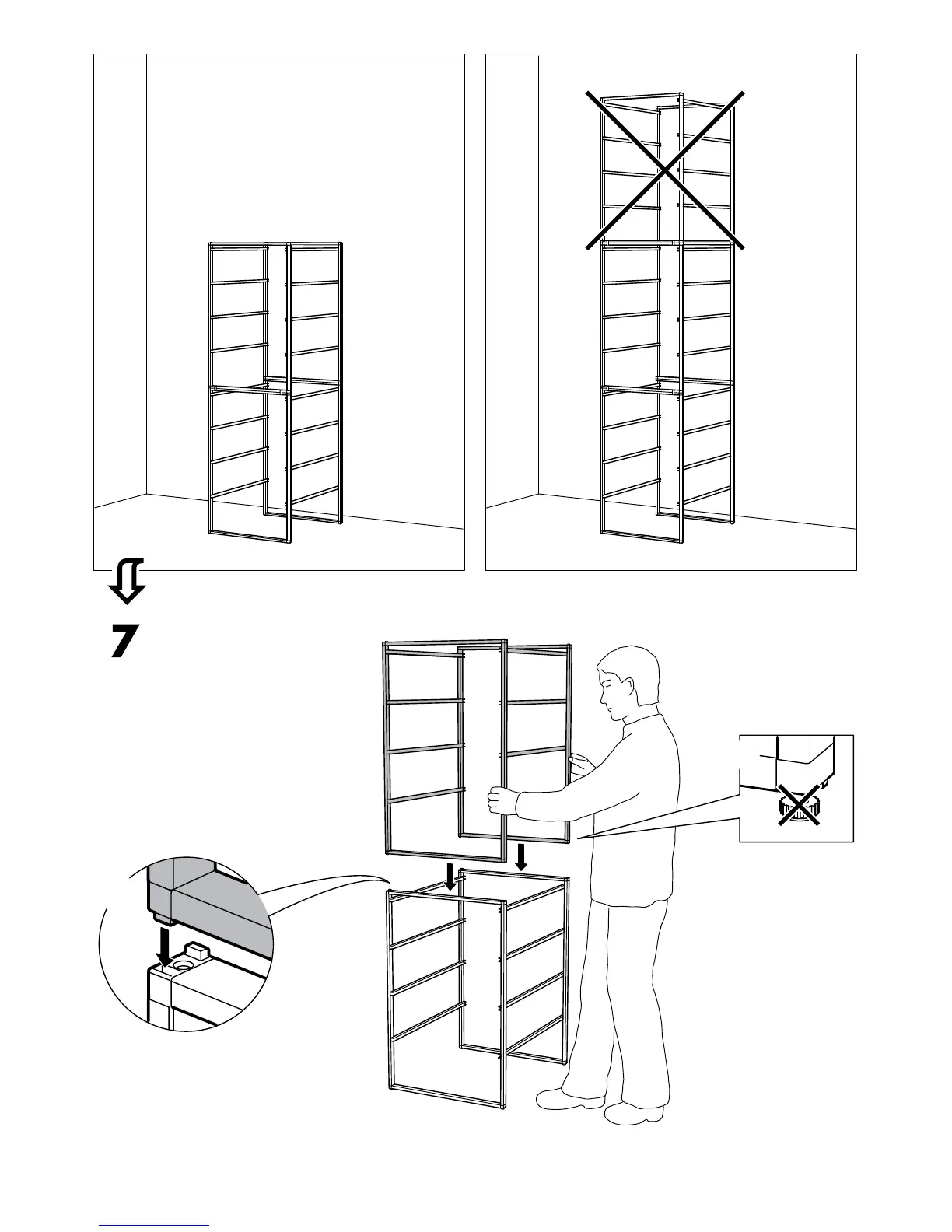 7