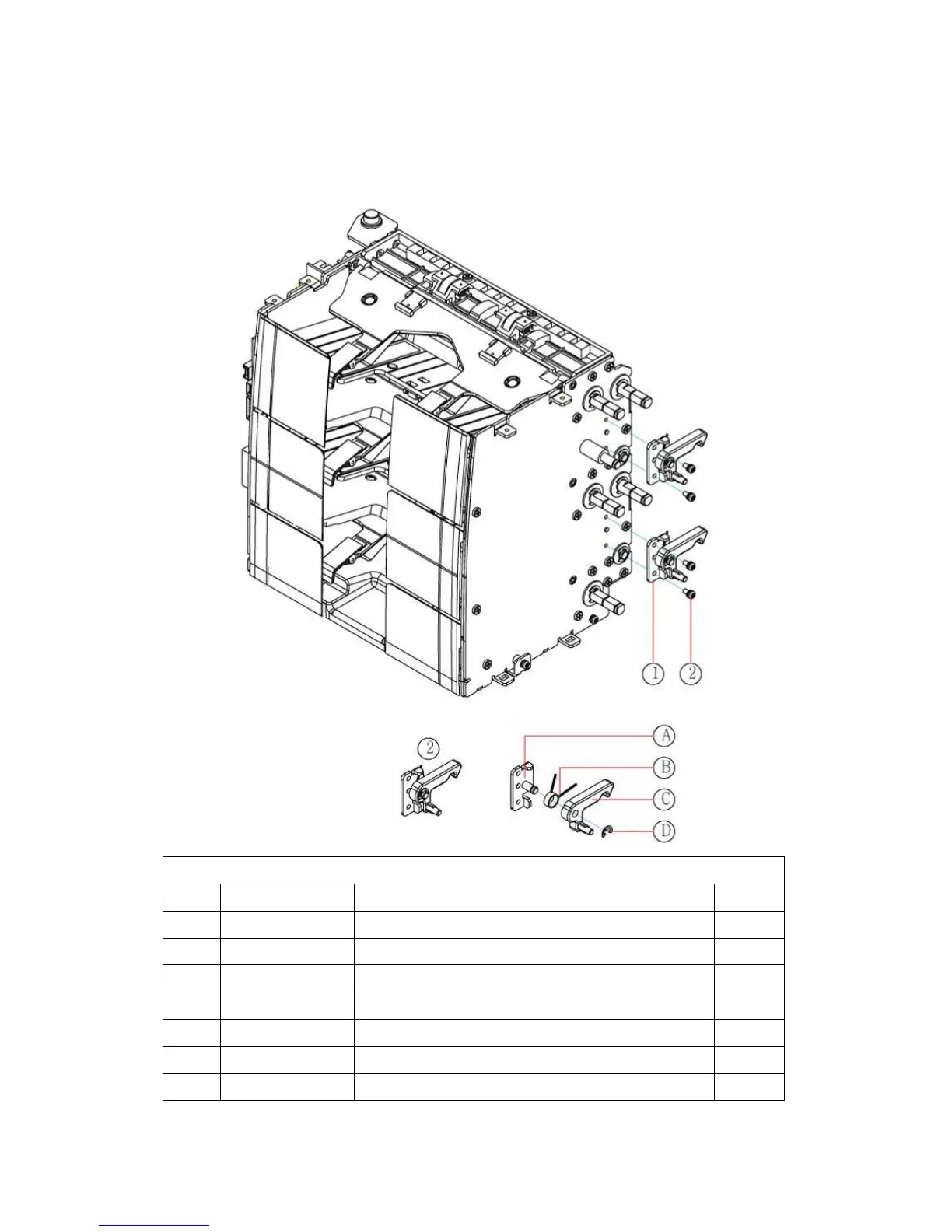 1
2
2
A
B
C
D