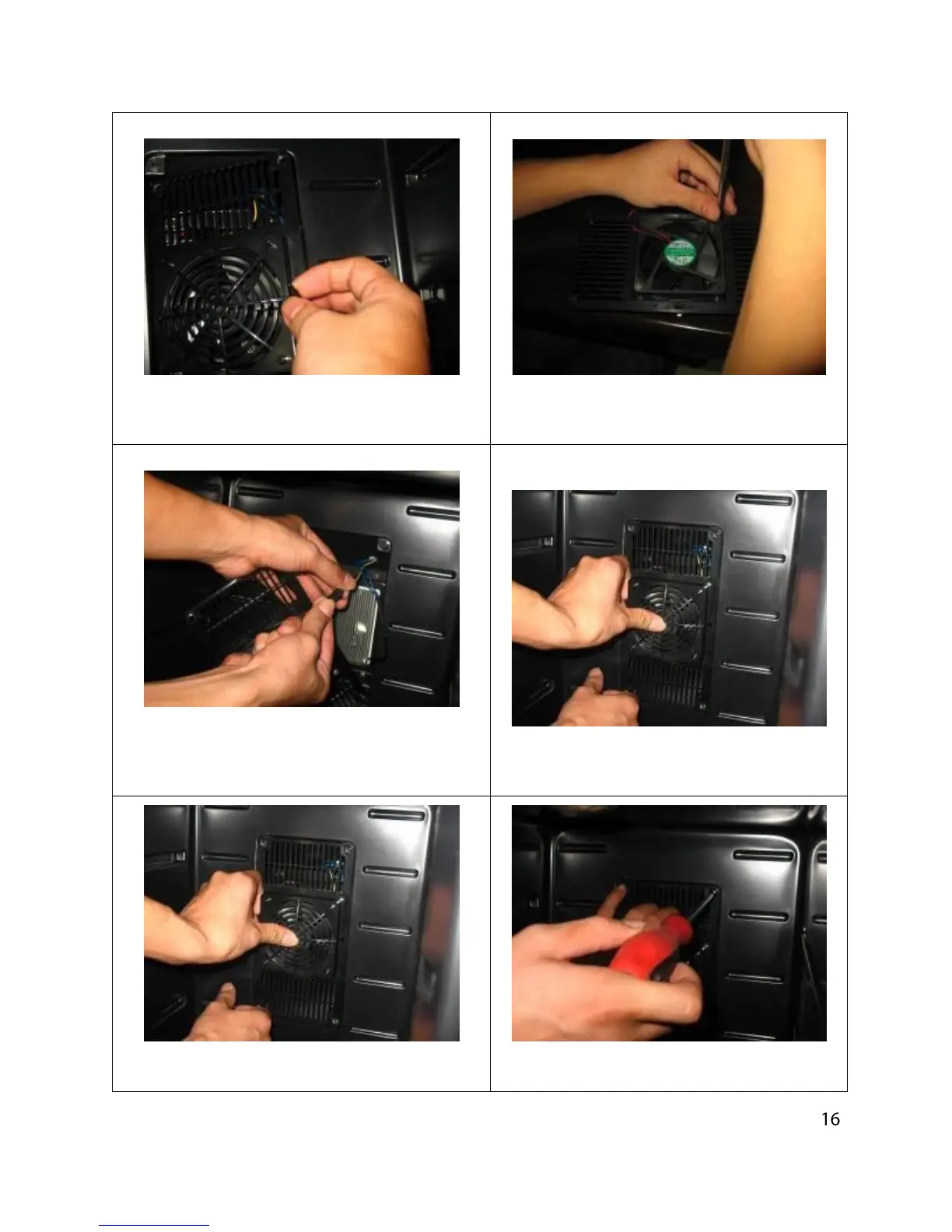 16