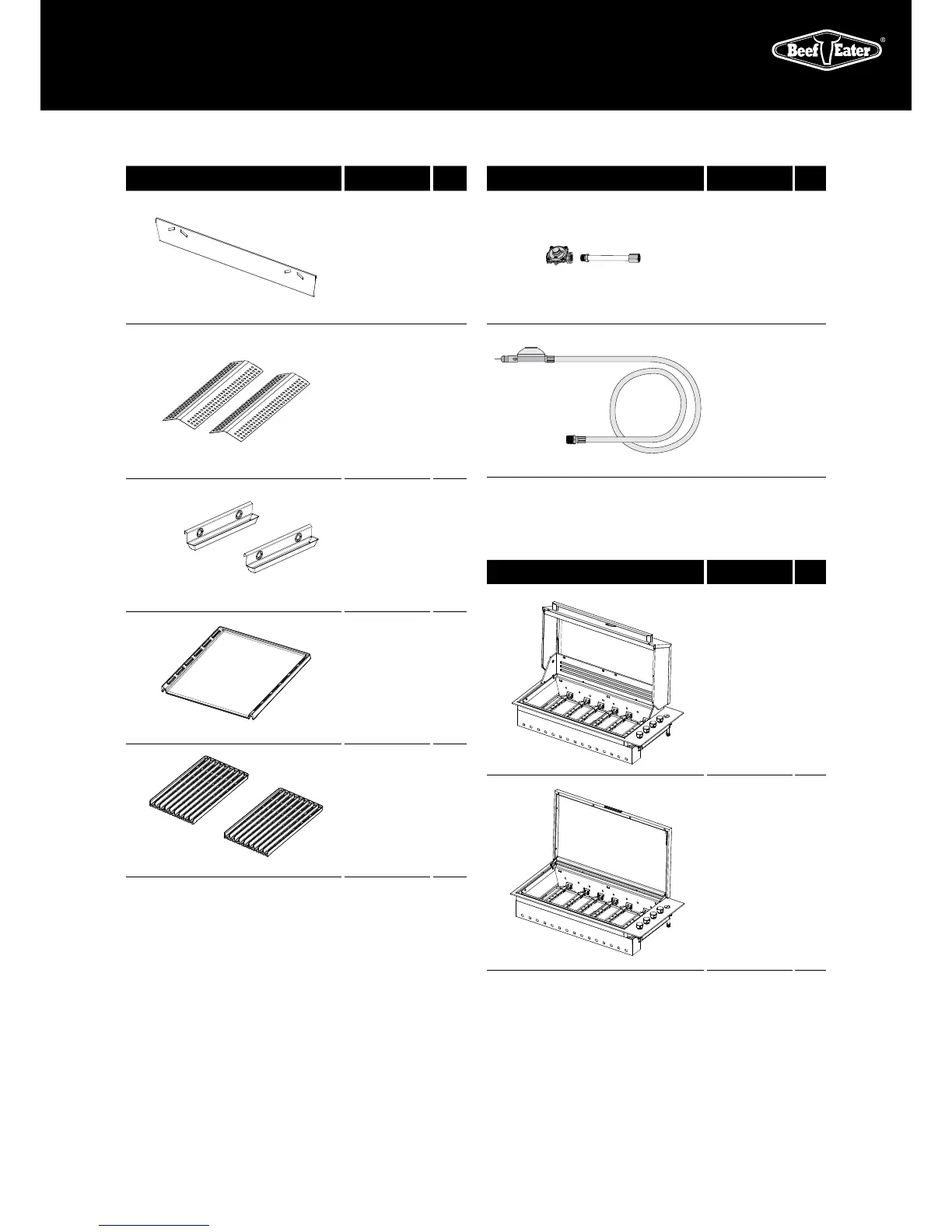 Beef Eater ®