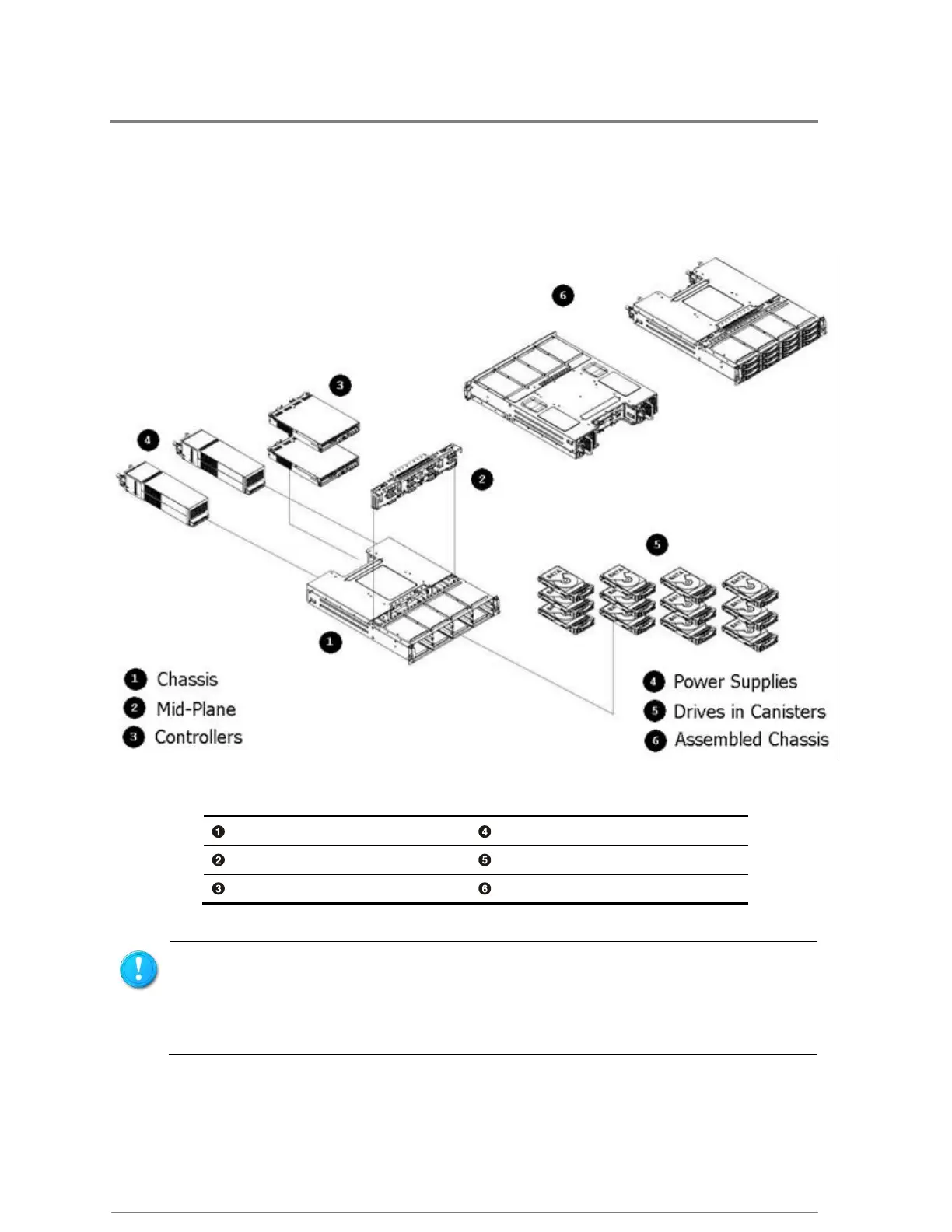 6

3

4

2

5

1

1 Chassis
2 Mid-Plane
3 Controllers

4 Power Supplies
5 Drives in Canisters
6 Assembled Chassis

| ❶ | ❹ |
|---|---|
| ❷ | ❺ |
| ❸ | ❻ |