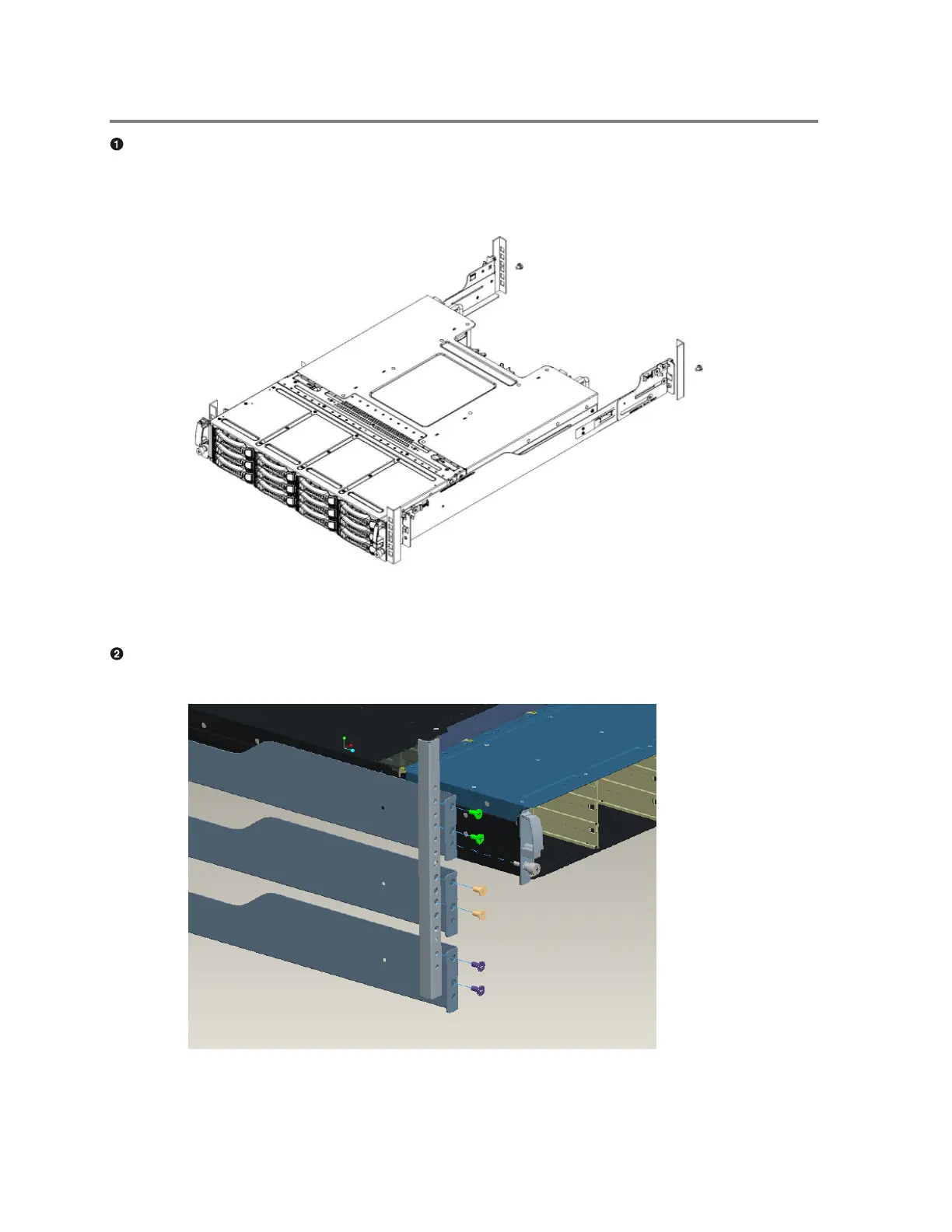 ❶

❷