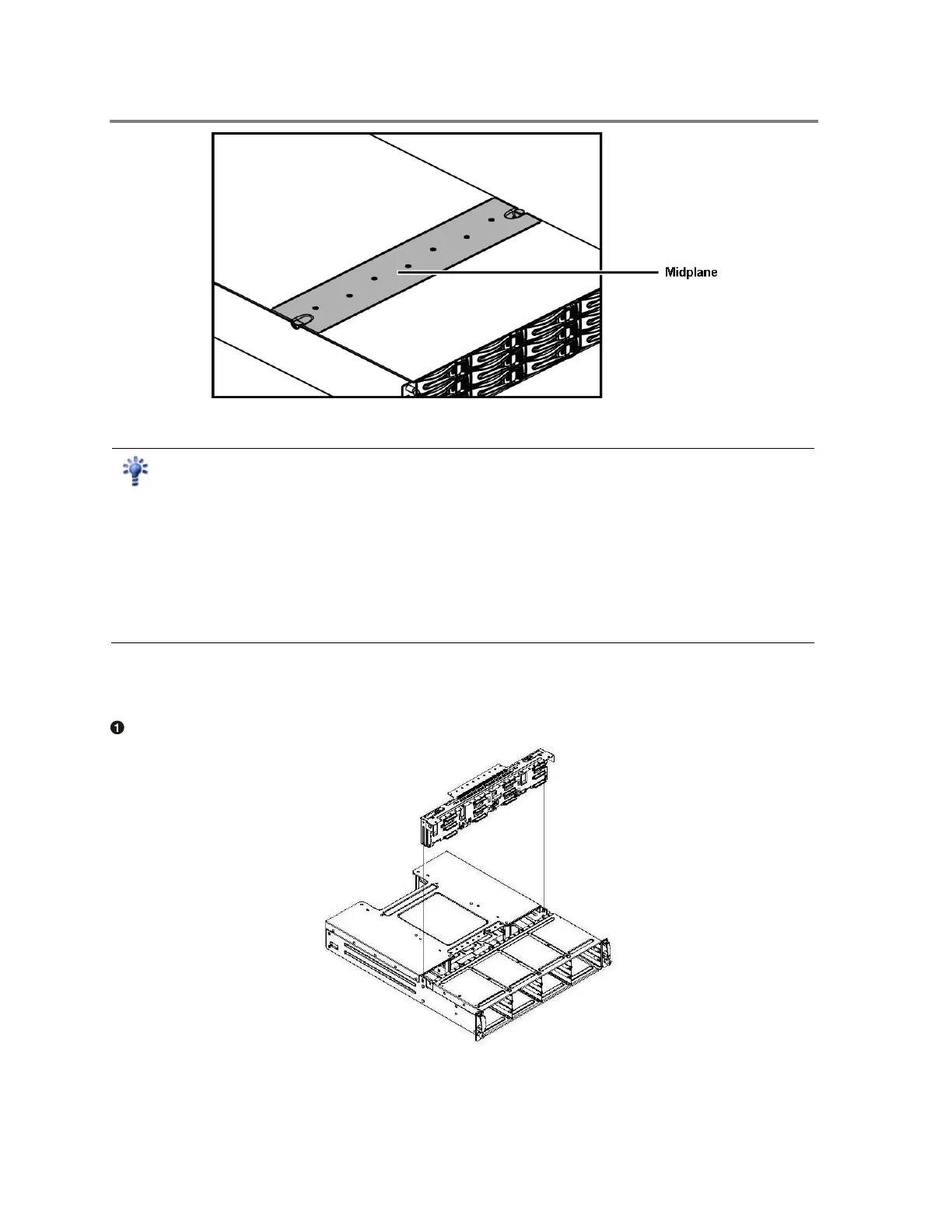 Midplane

❶