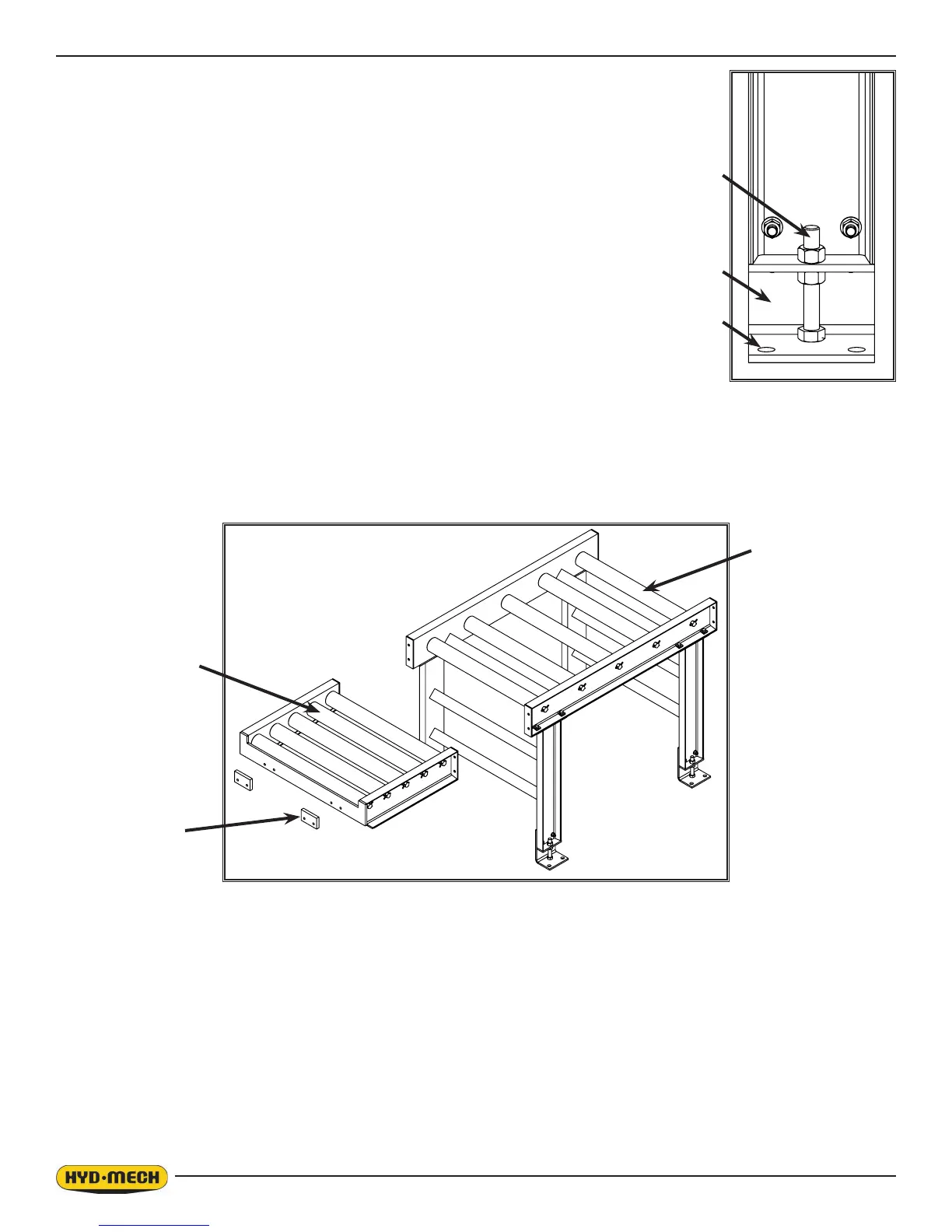 HYD·MECH