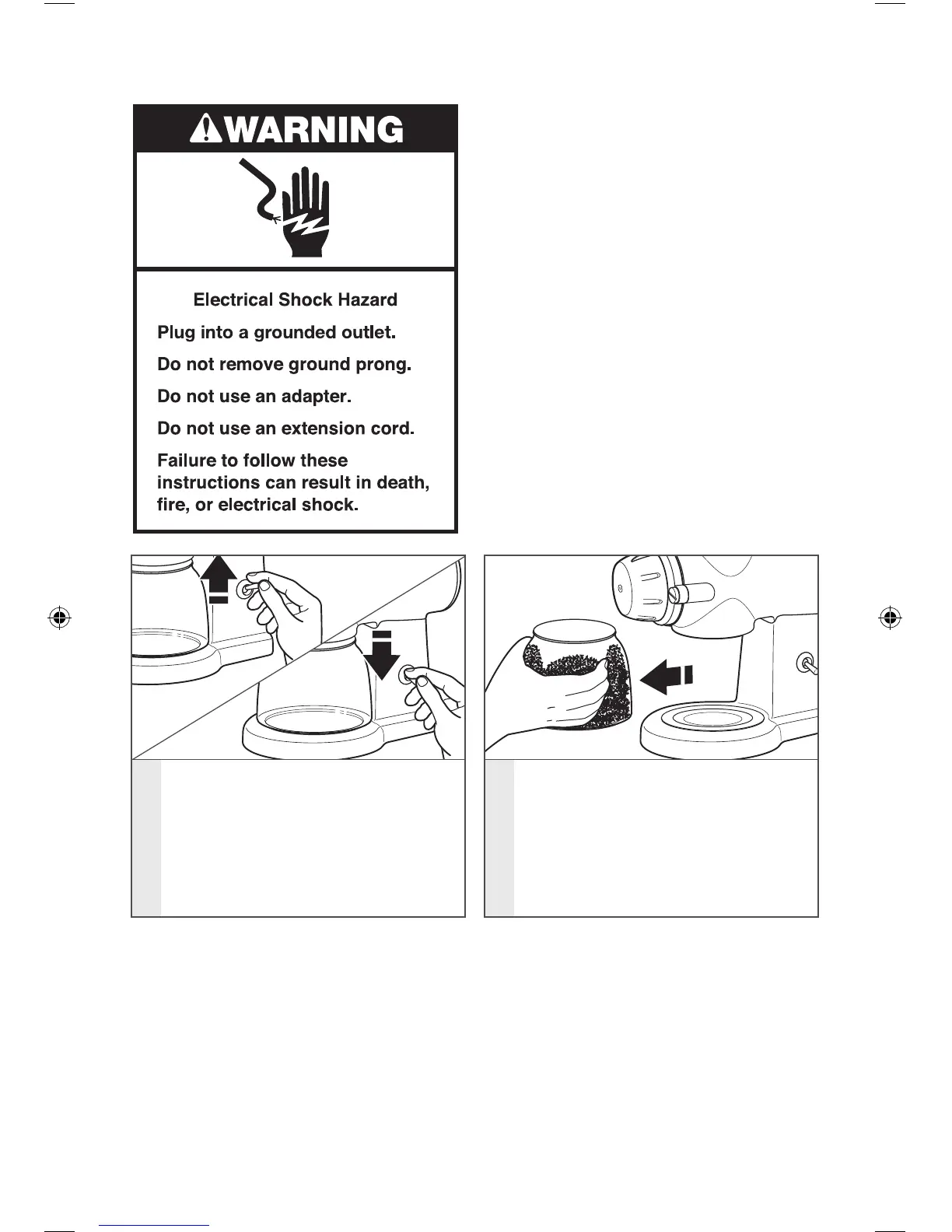 WARNING

Electrical Shock Hazard

Plug into a grounded outlet.

Do not remove ground prong.

Do not use an adapter.

Do not use an extension cord.

Failure to follow these instructions can result in death, fire, or electrical shock.