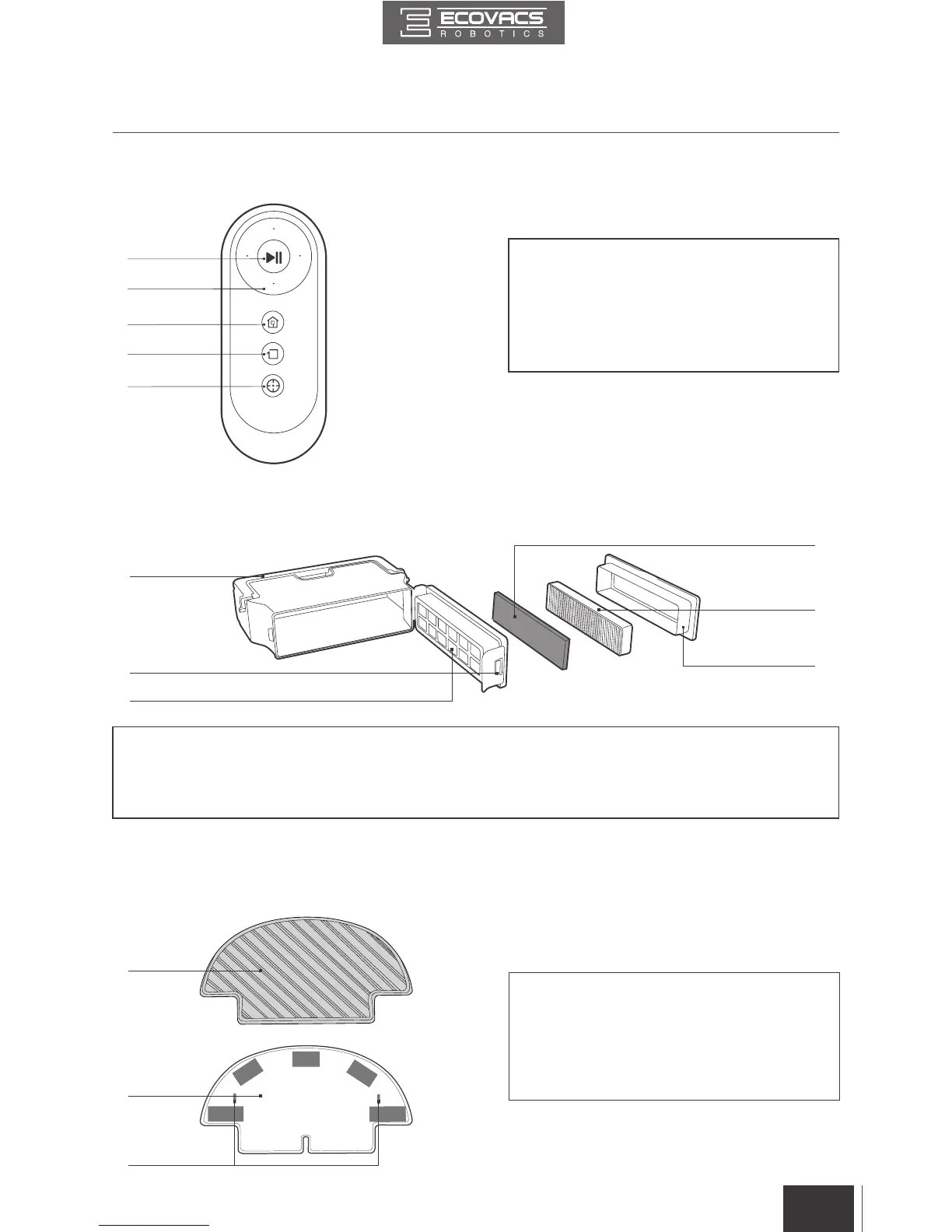 ECOVACS
ROBOTICS