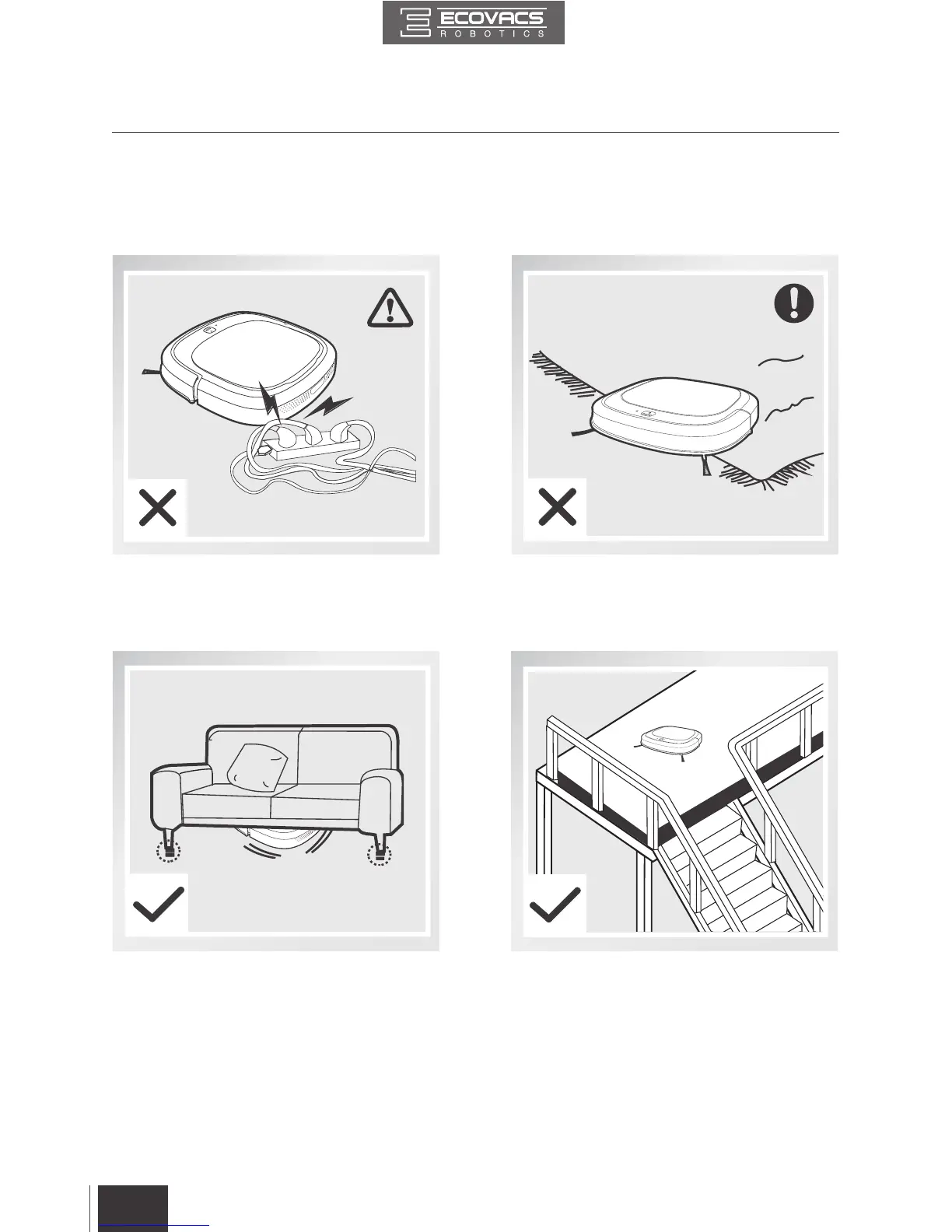 ECOVACS
ROBOTICS