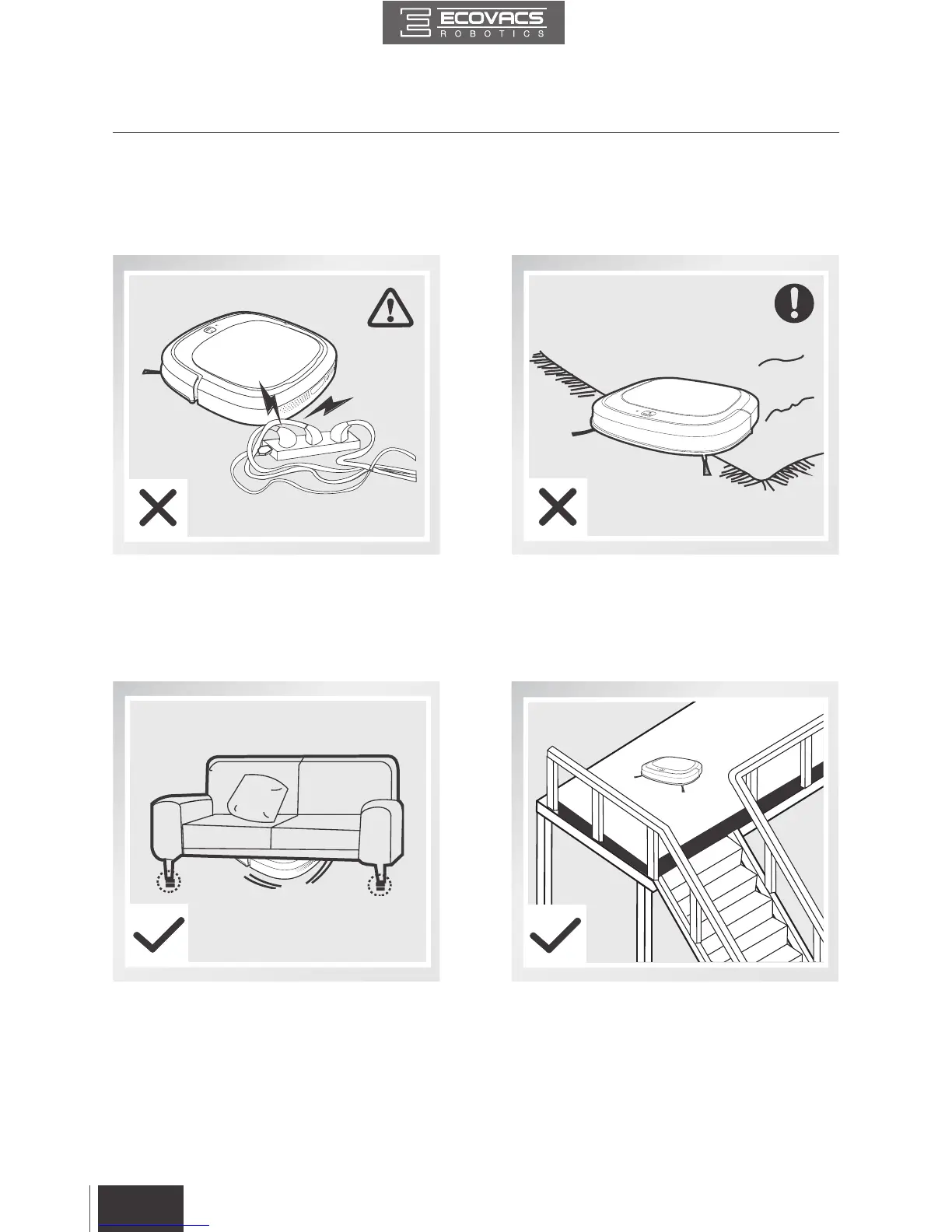 ECOVACS
ROBOTICS