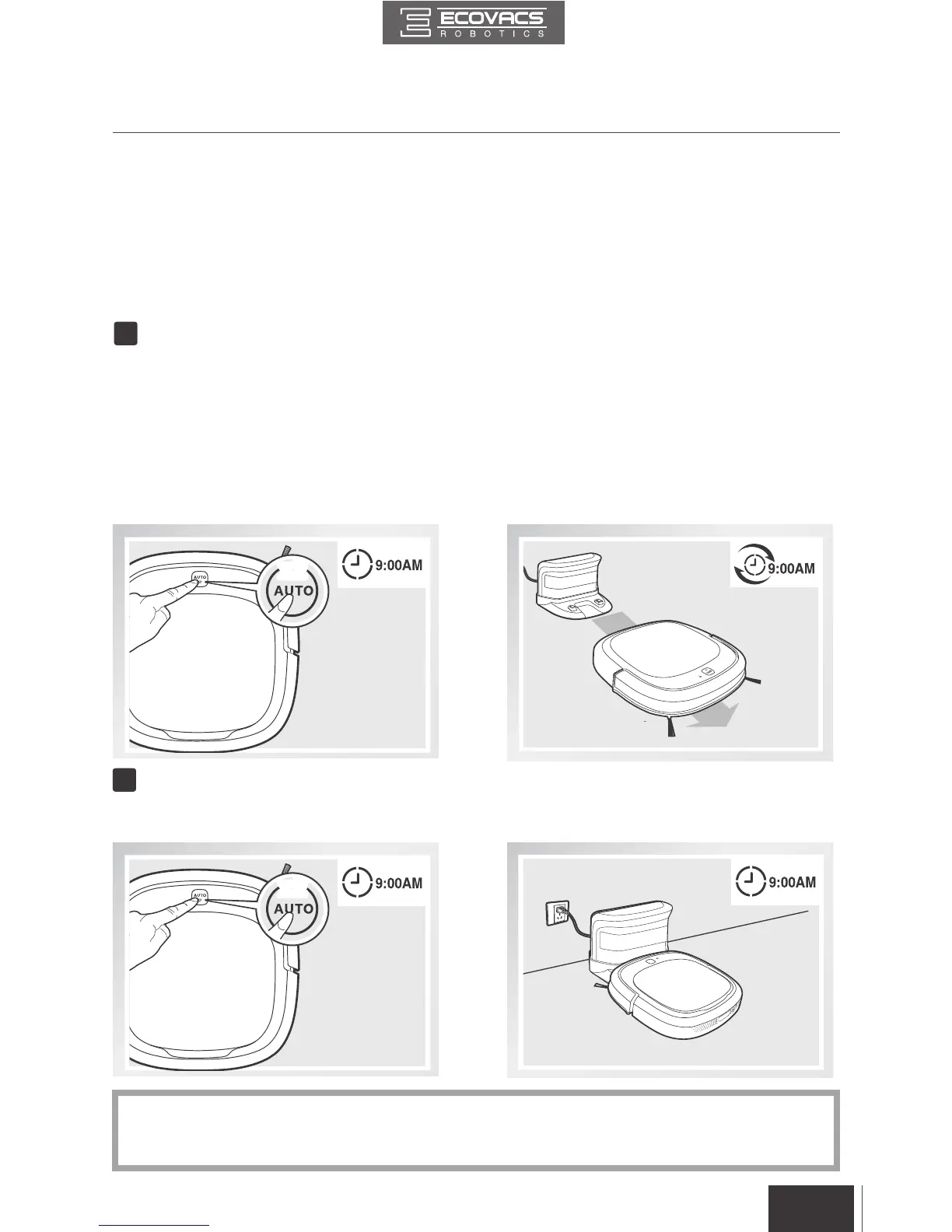 ECOVACS
ROBOTICS

AUTO

9:00AM

9:00AM

AUTO

9:00AM

9:00AM