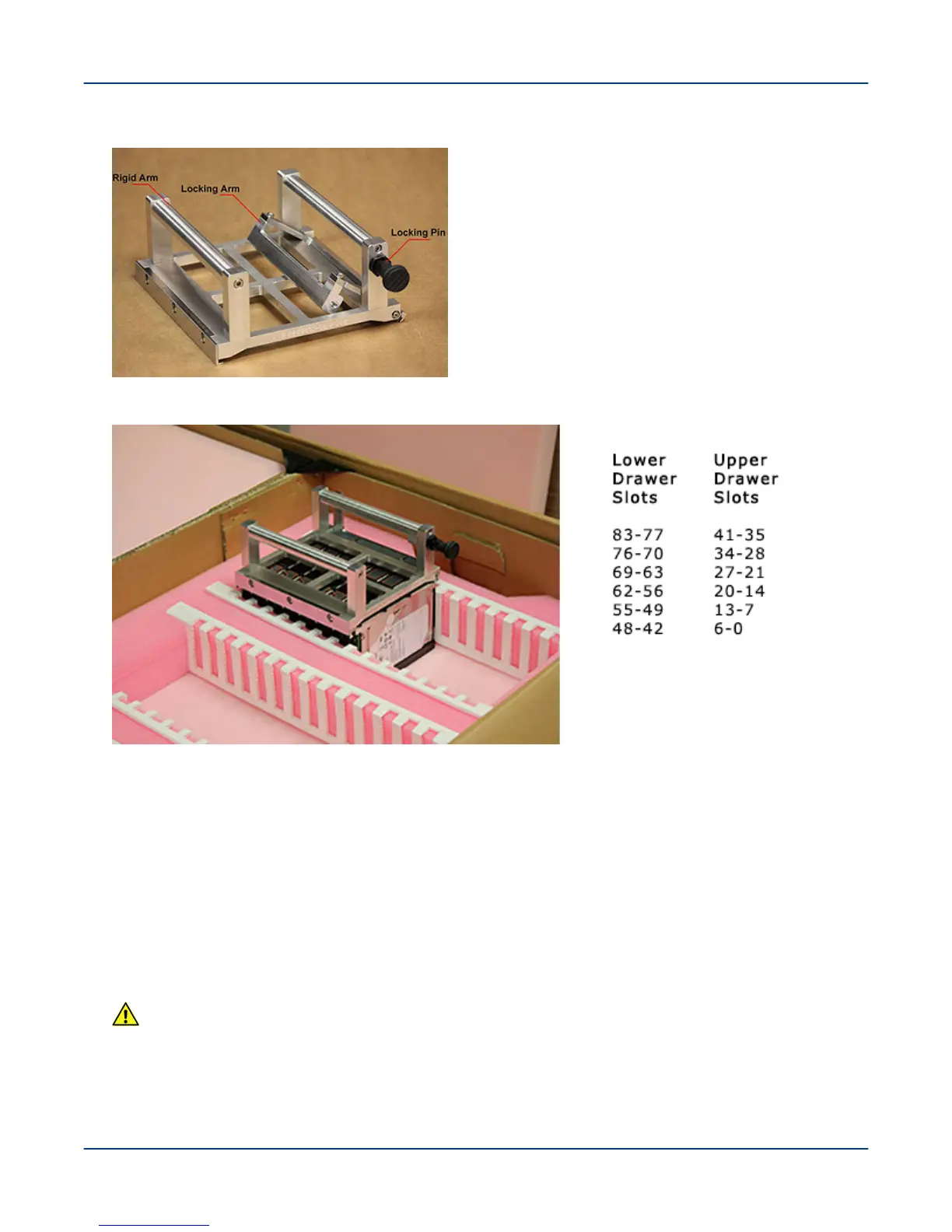 Rigid Arm

Locking Arm

Locking Pin

| Lower Drawer Slots | Upper Drawer Slots |
|---|---|
| 83-77 | 41-35 |
| 76-70 | 34-28 |
| 69-63 | 27-21 |
| 62-56 | 20-14 |
| 55-49 | 13-7 |
| 48-42 | 6-0 |