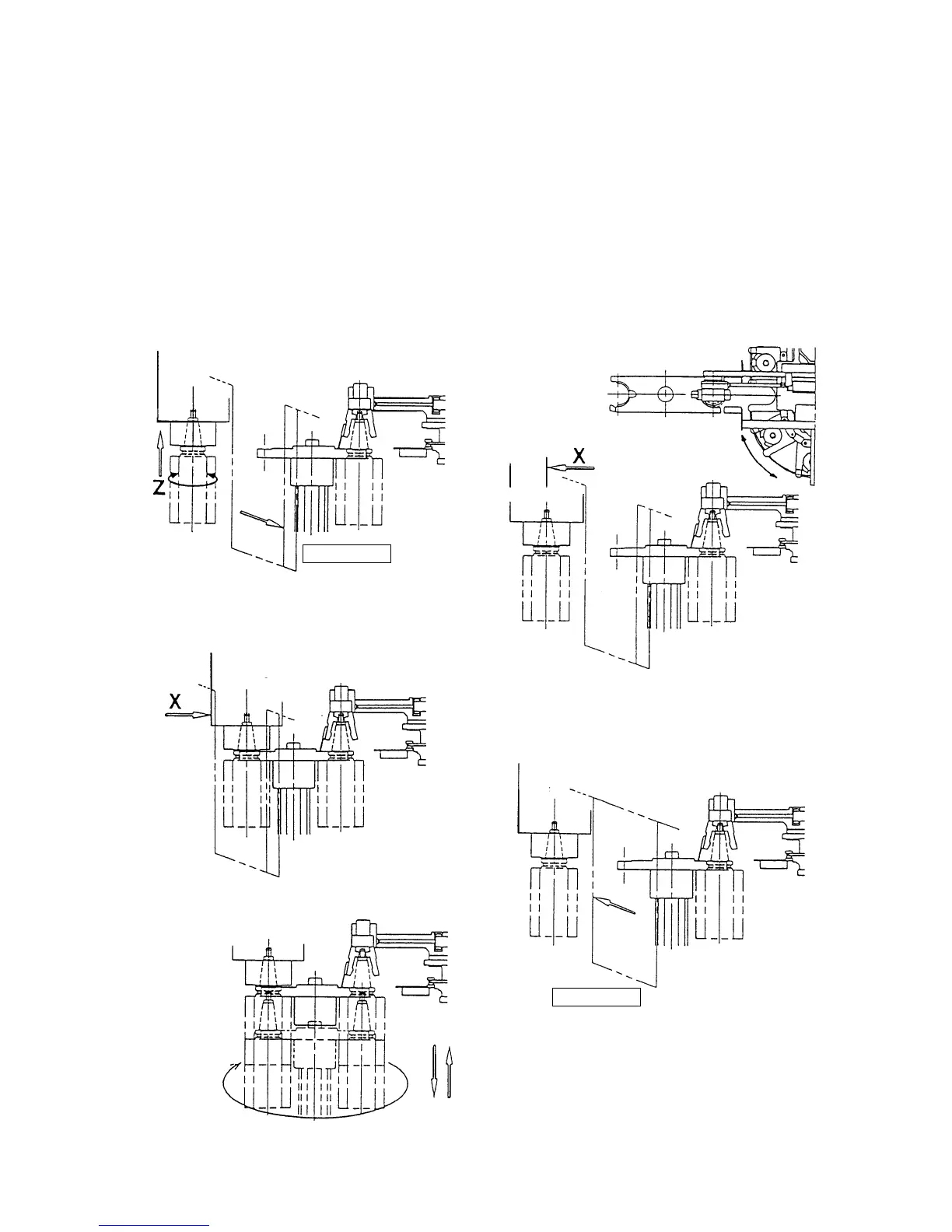 Z

X

X