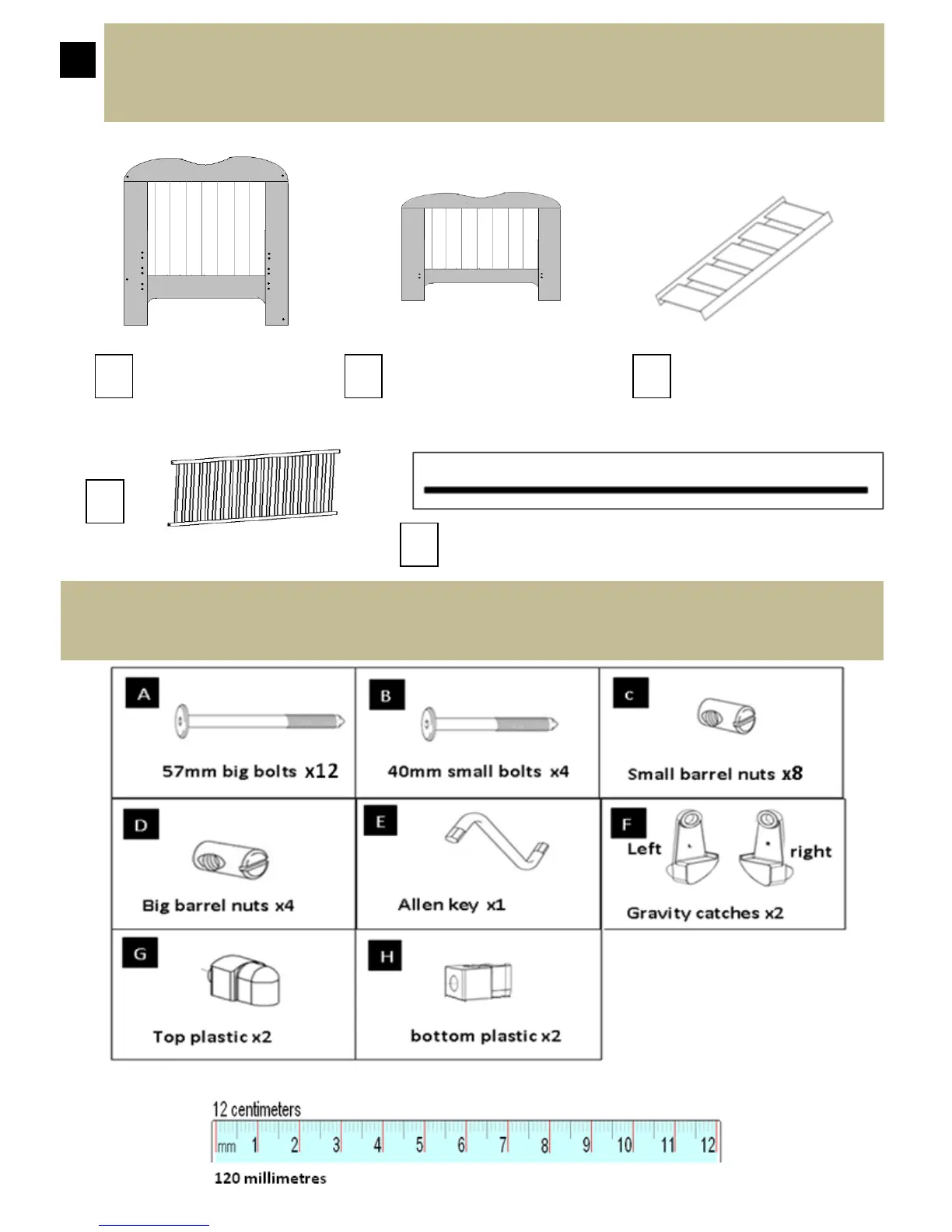 A
57mm big bolts x12

B
40mm small bolts x4

c
Small barrel nuts x8

D
Big barrel nuts x4

E
Allen key x1

F
Left
right
Gravity catches x2

G
Top plastic x2

H
bottom plastic x2

12 centimeters
mm 1 2 3 4 5 6 7 8 9 10 11 12
120 millimetres