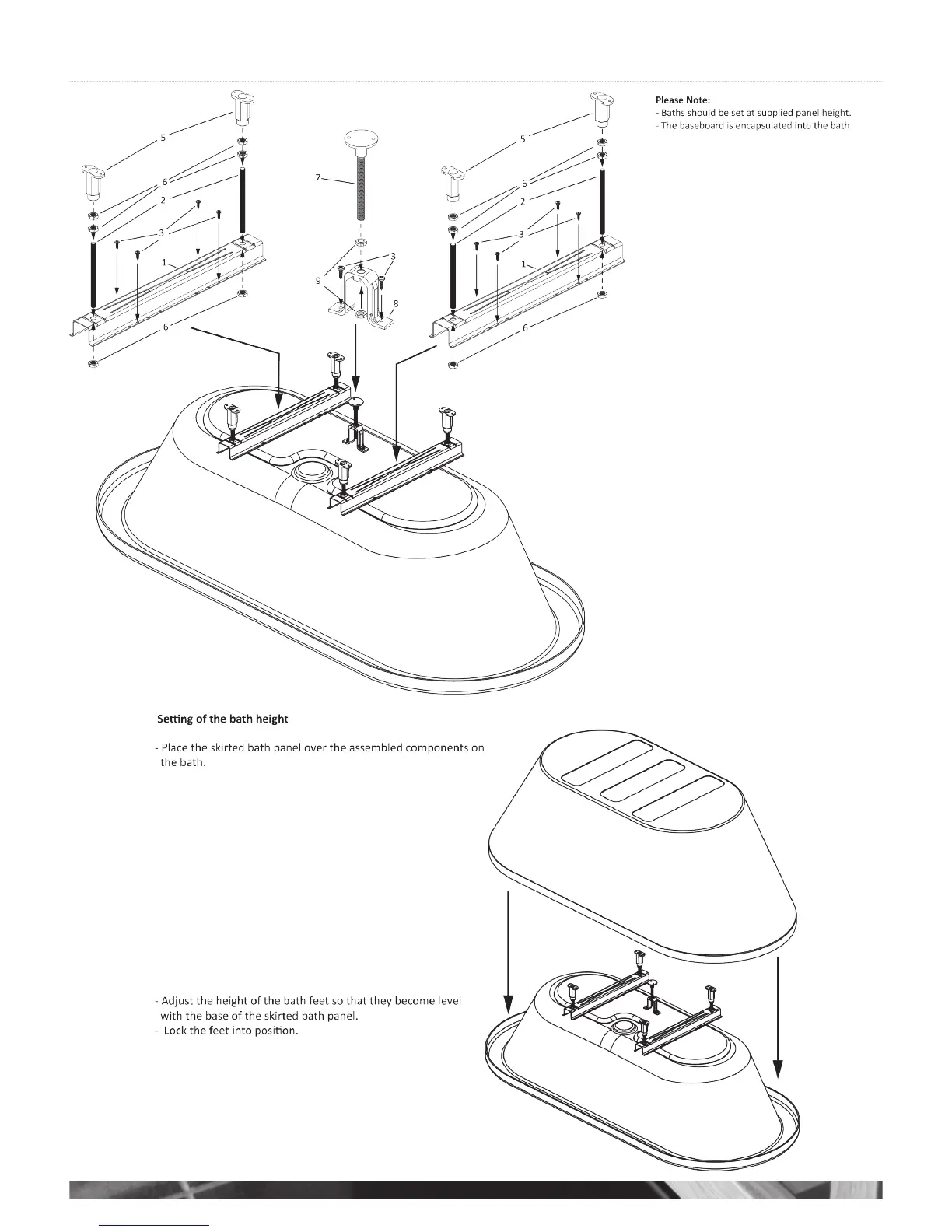 Please Note:
- Baths should be set at supplied panel height.
- The baseboard is encapsulated into the bath.

5
6
2
3
1
6
7
3
9
8
5
6
2
3
1
6

Setting of the bath height

- Place the skirted bath panel over the assembled components on the bath.

- Adjust the height of the bath feet so that they become level with the base of the skirted bath panel.
- Lock the feet into position.