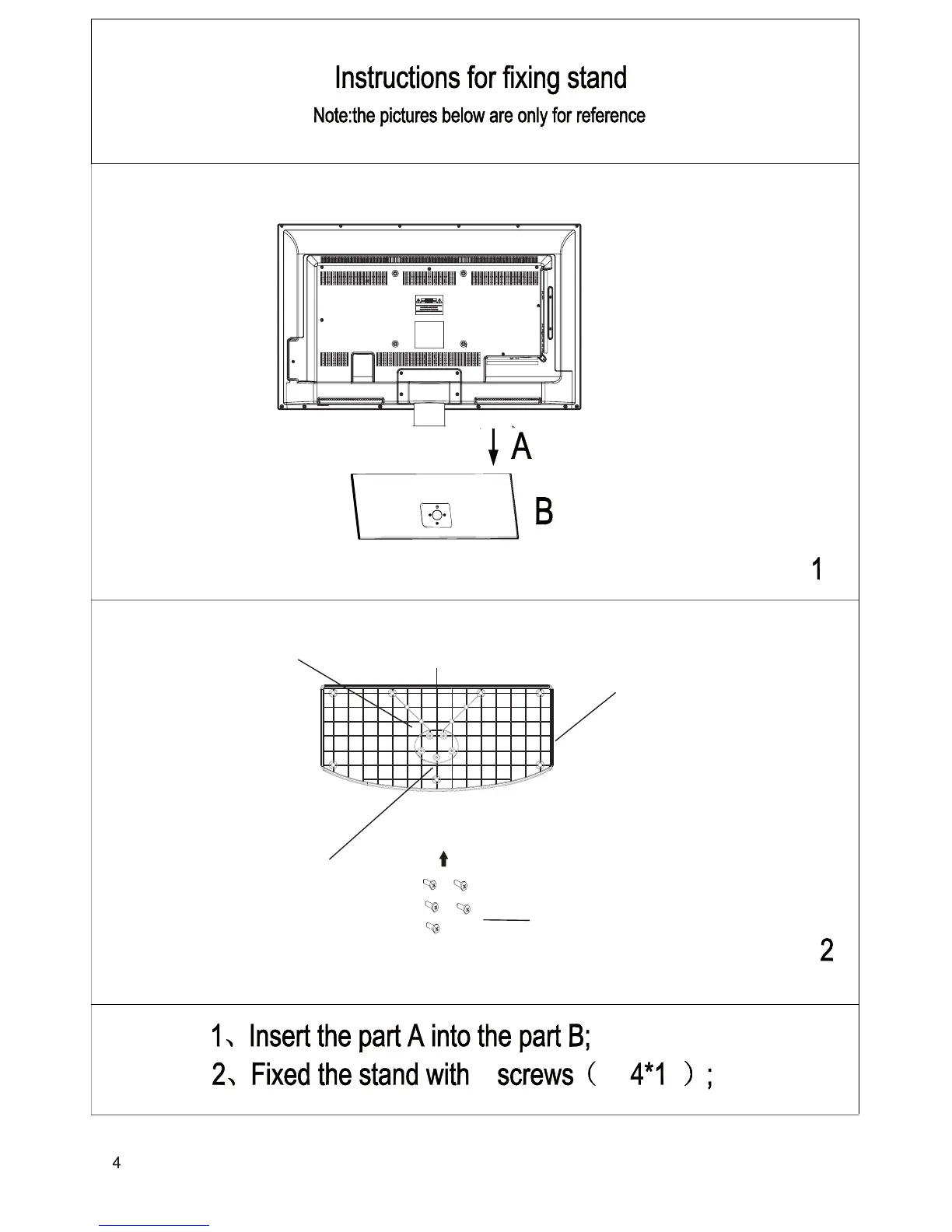 Instructions for fixing stand
Note:the pictures below are only for reference

A

B

1

2

1、Insert the part A into the part B;
2、Fixed the stand with screws（ 4*1 ）;

4