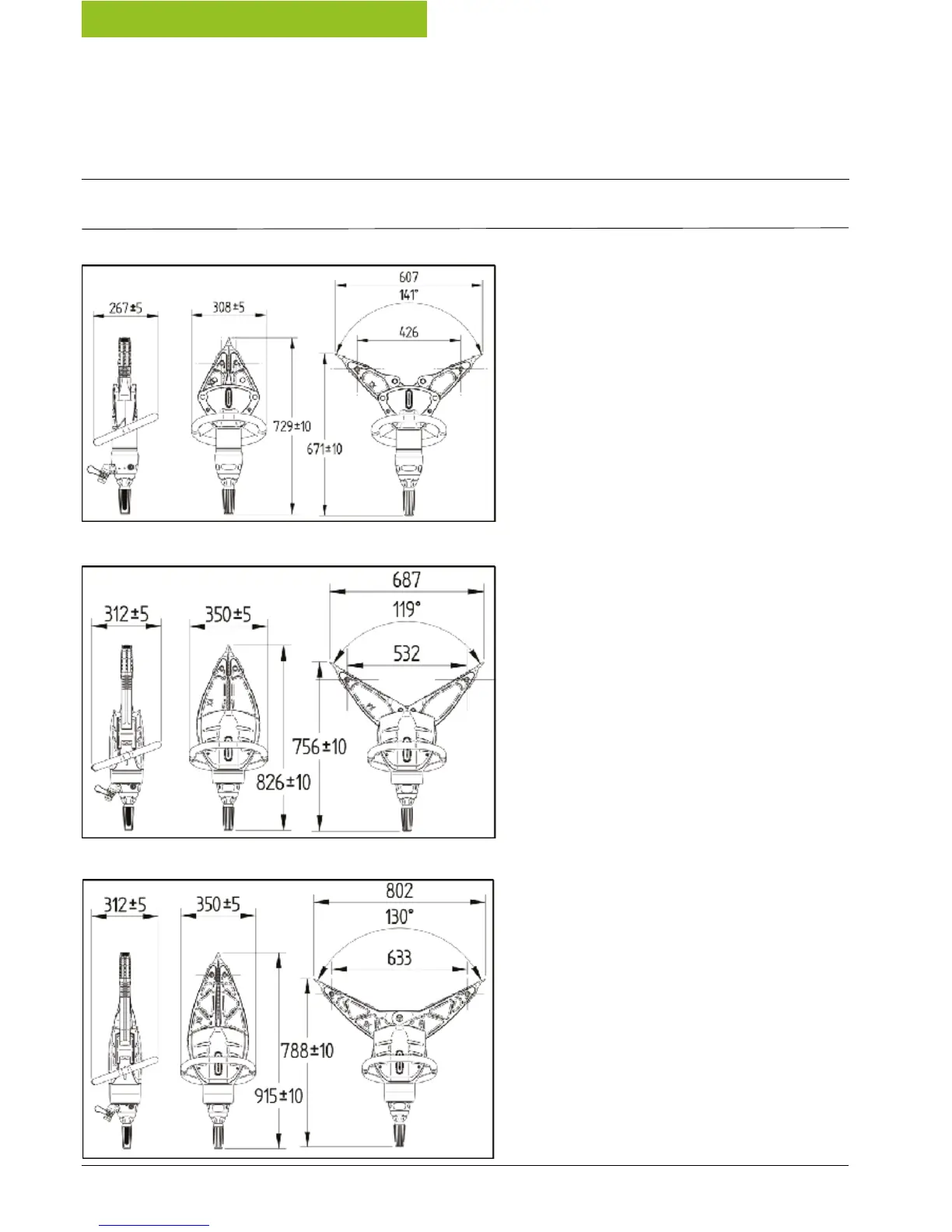 267±5

308±5

607

141°

426

729±10

671±10

312±5

350±5

687

119°

532

756±10

826±10

312±5

350±5

802

130°

633

788±10

915±10