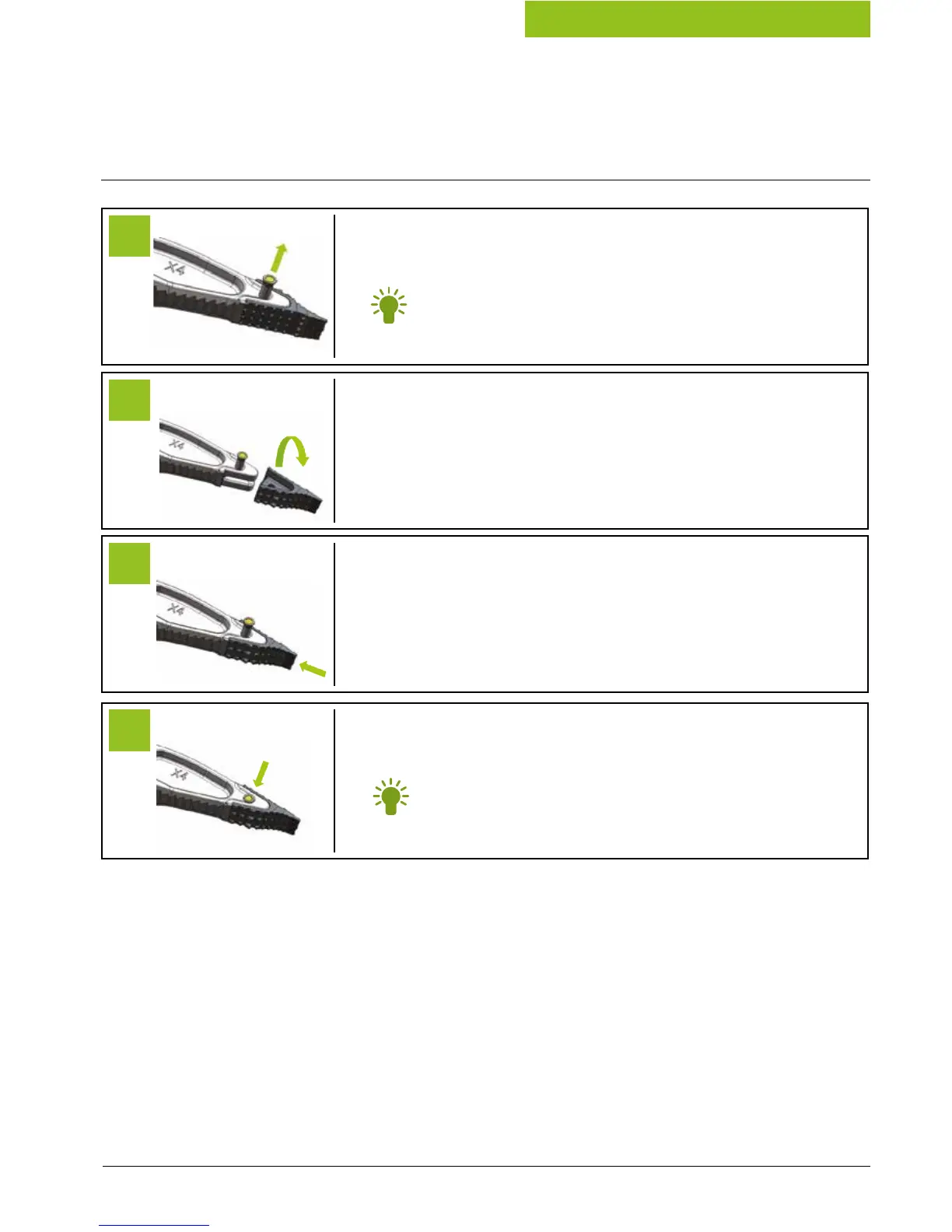 X4

X4

X4

X4