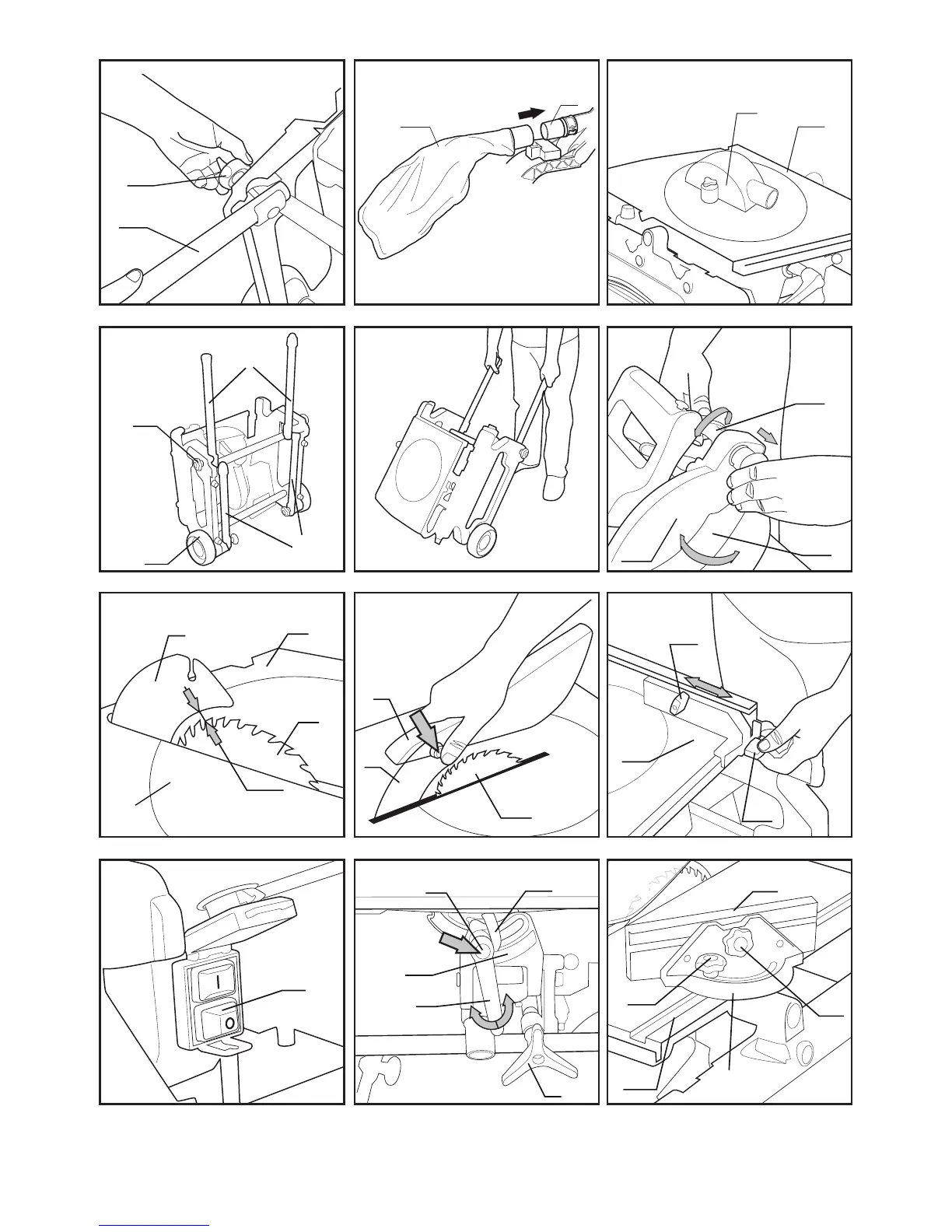 I

O