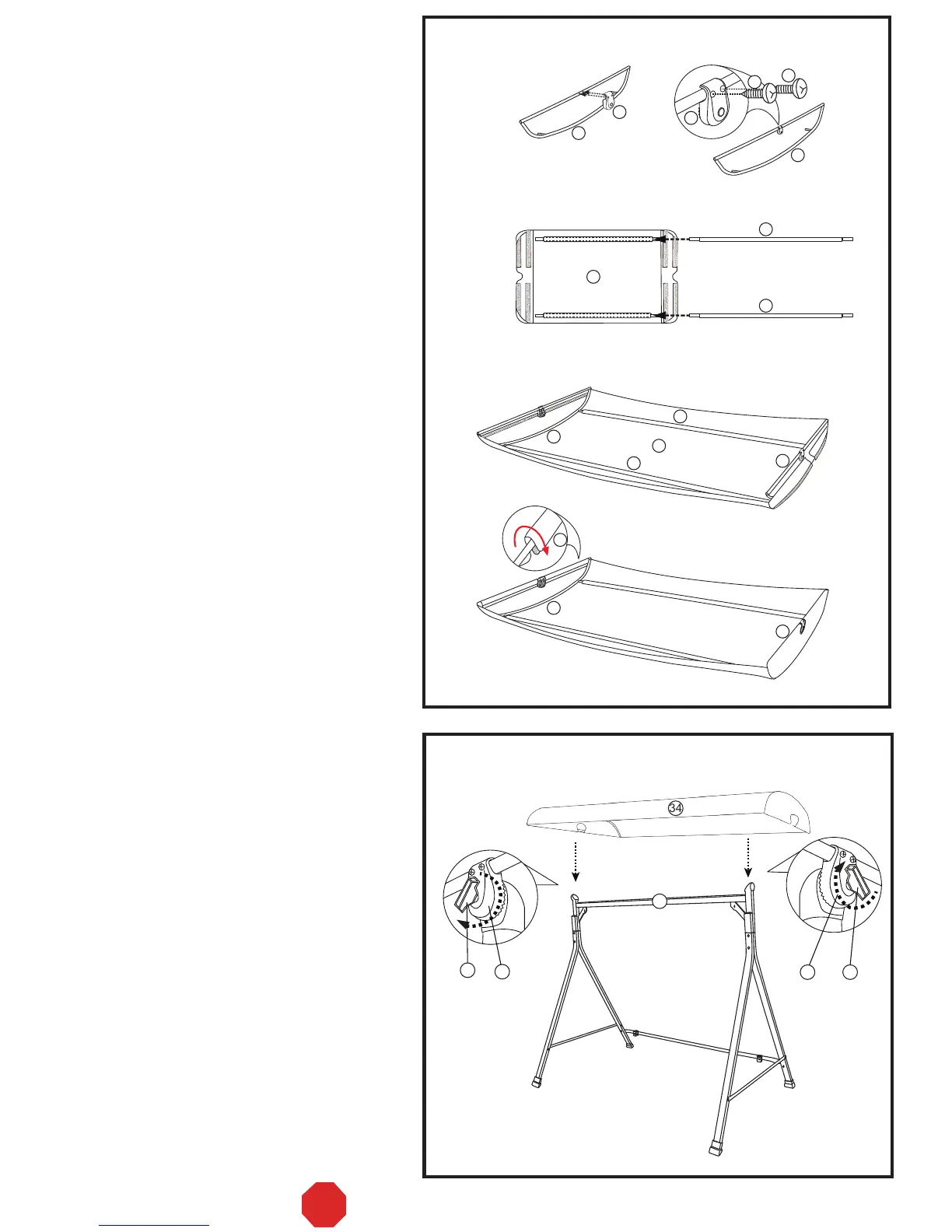 34