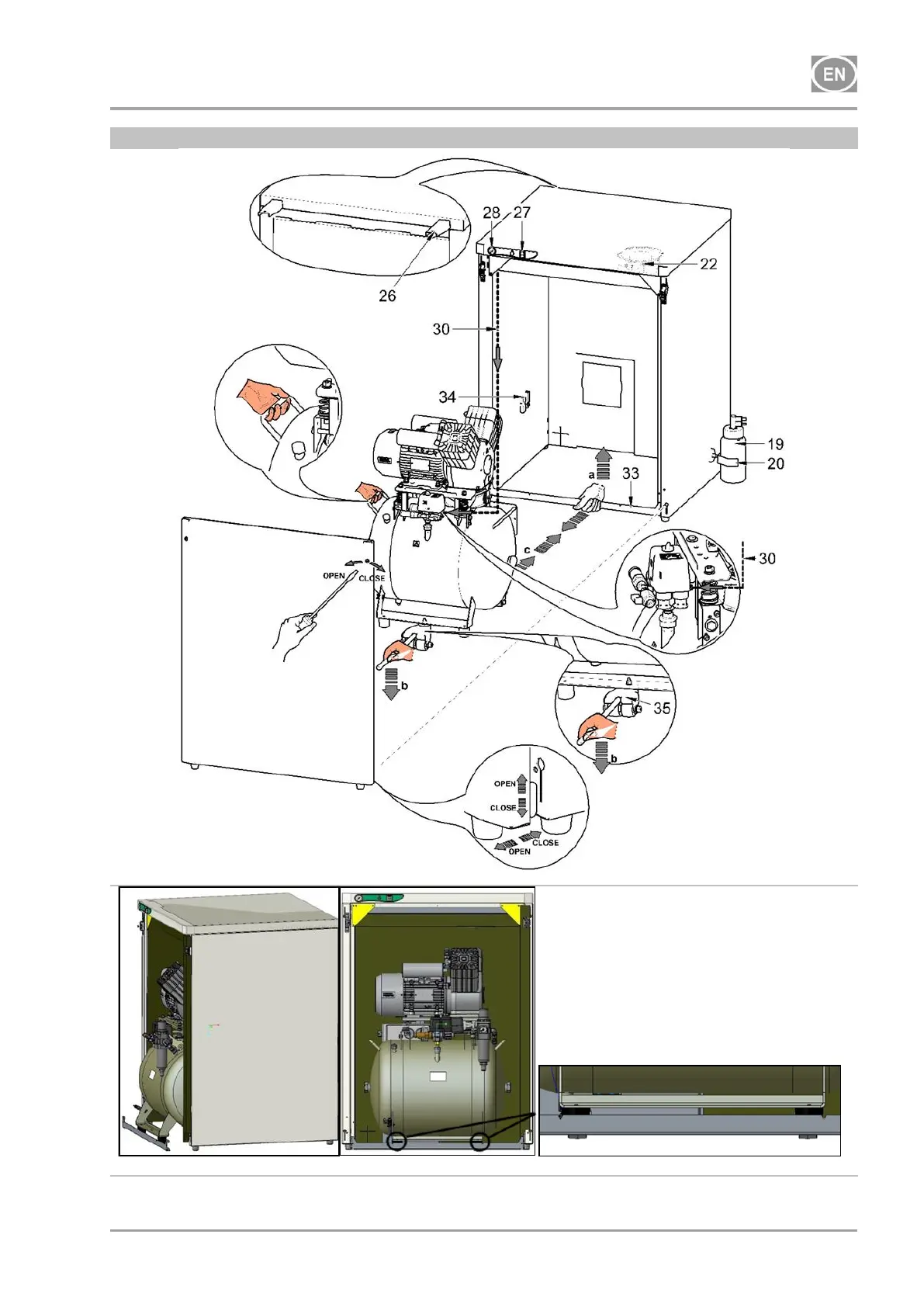 EN

28 27
22
26
30
34
19
20
a
33
c
30
OPEN
CLOSE
b
35
b
OPEN
CLOSE
CLOSE
OPEN