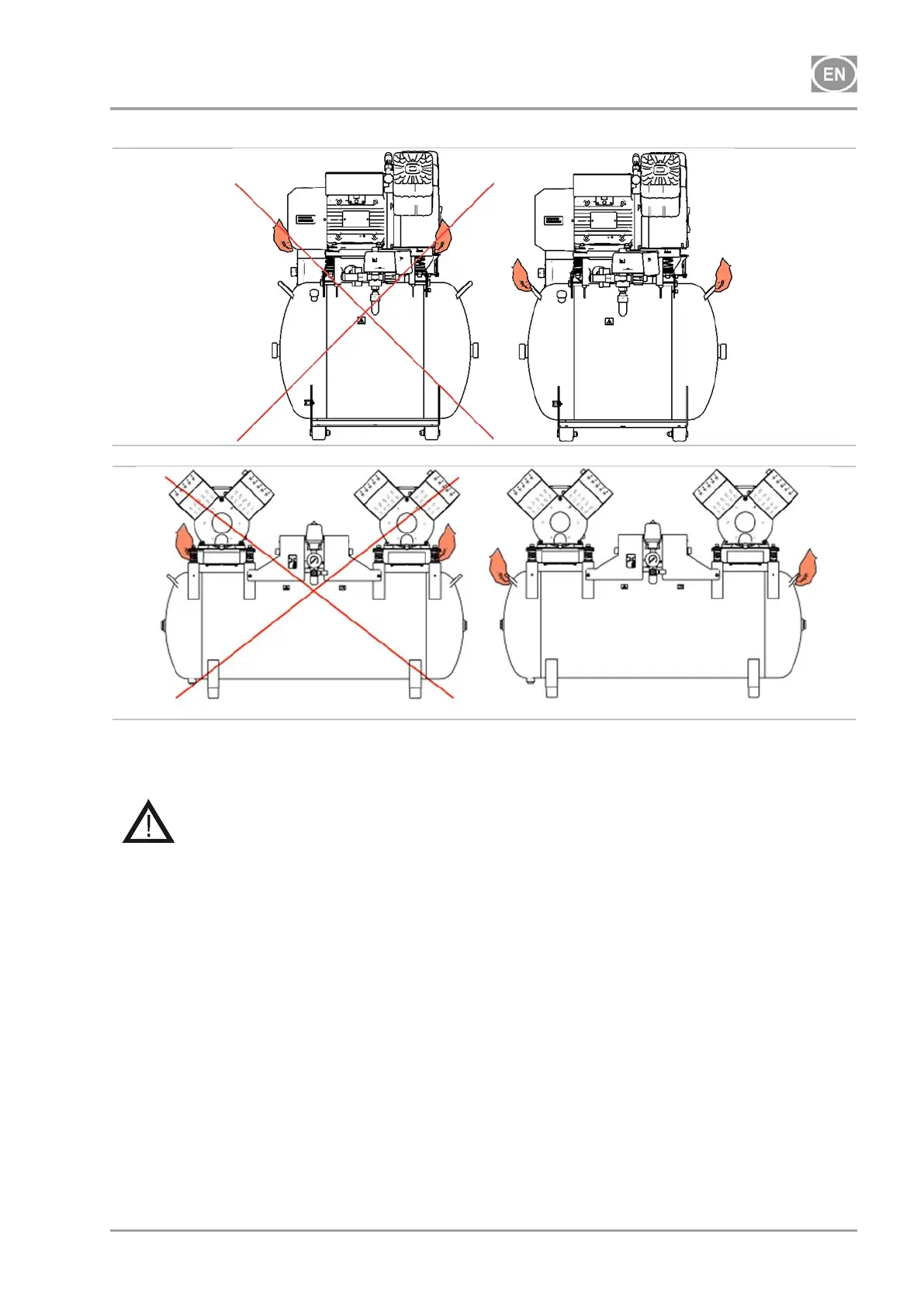 EN