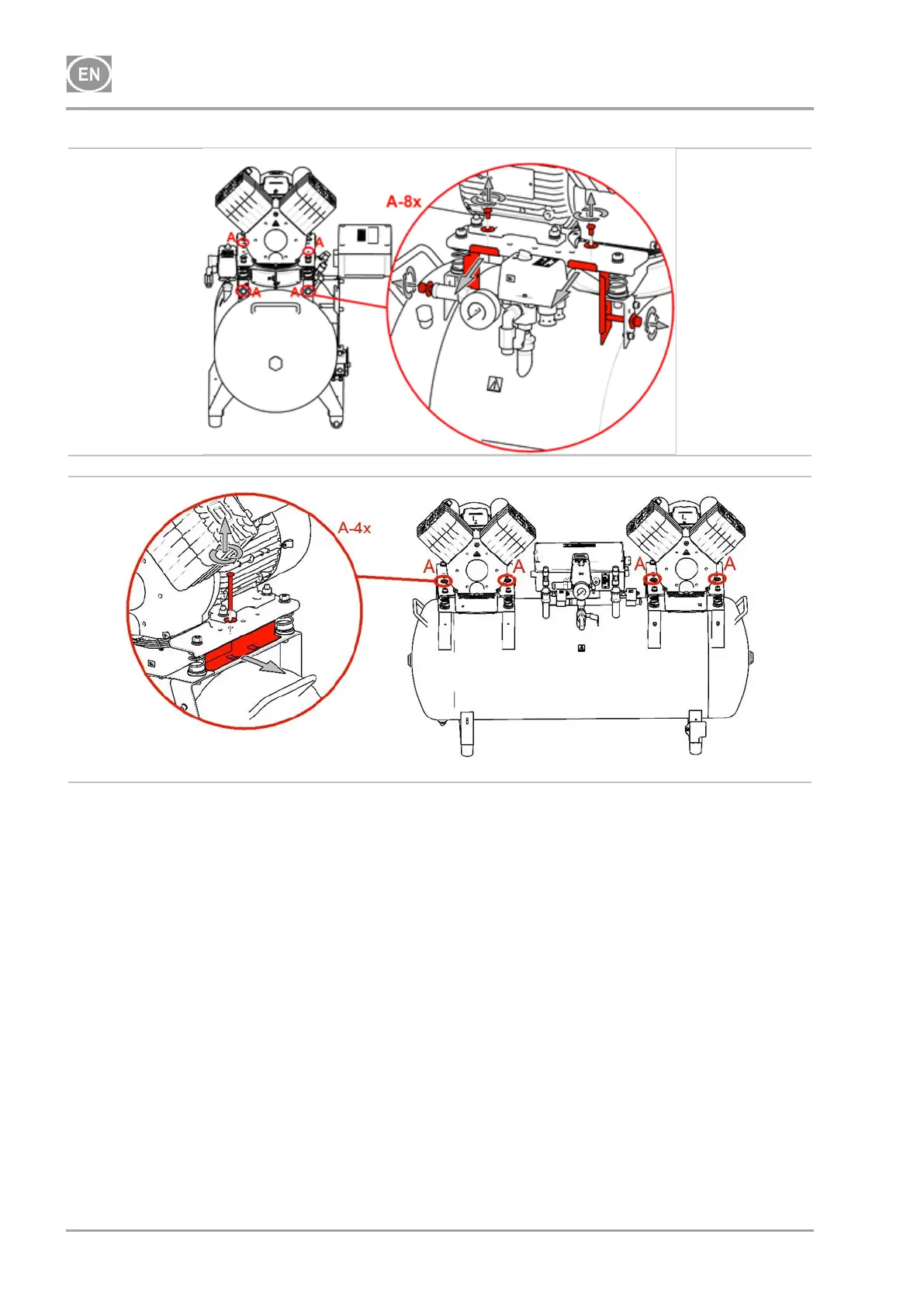 EN

A-8x

A A A A

A-4x

A A A A