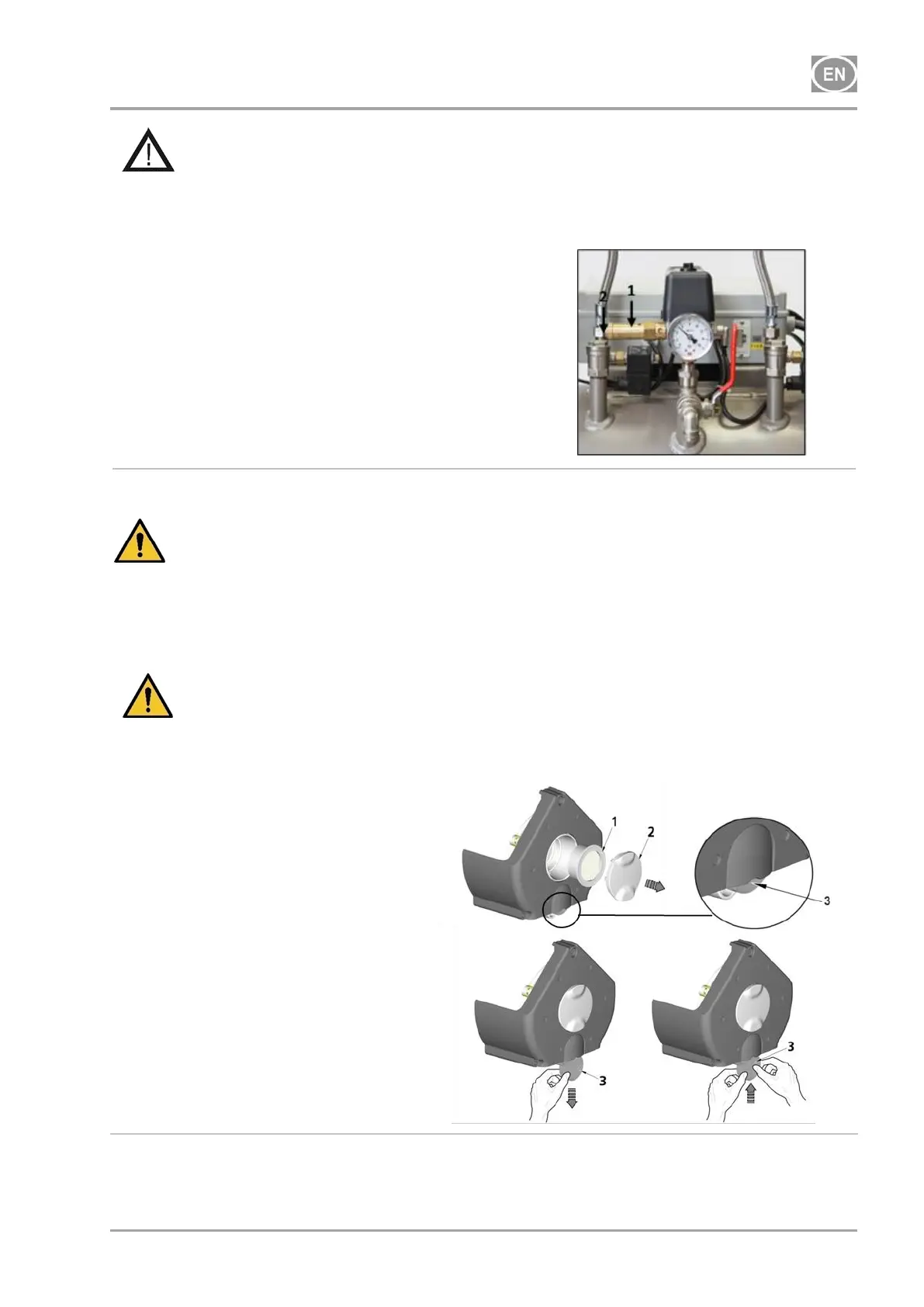 EN

2
1

1
2
3

3
3