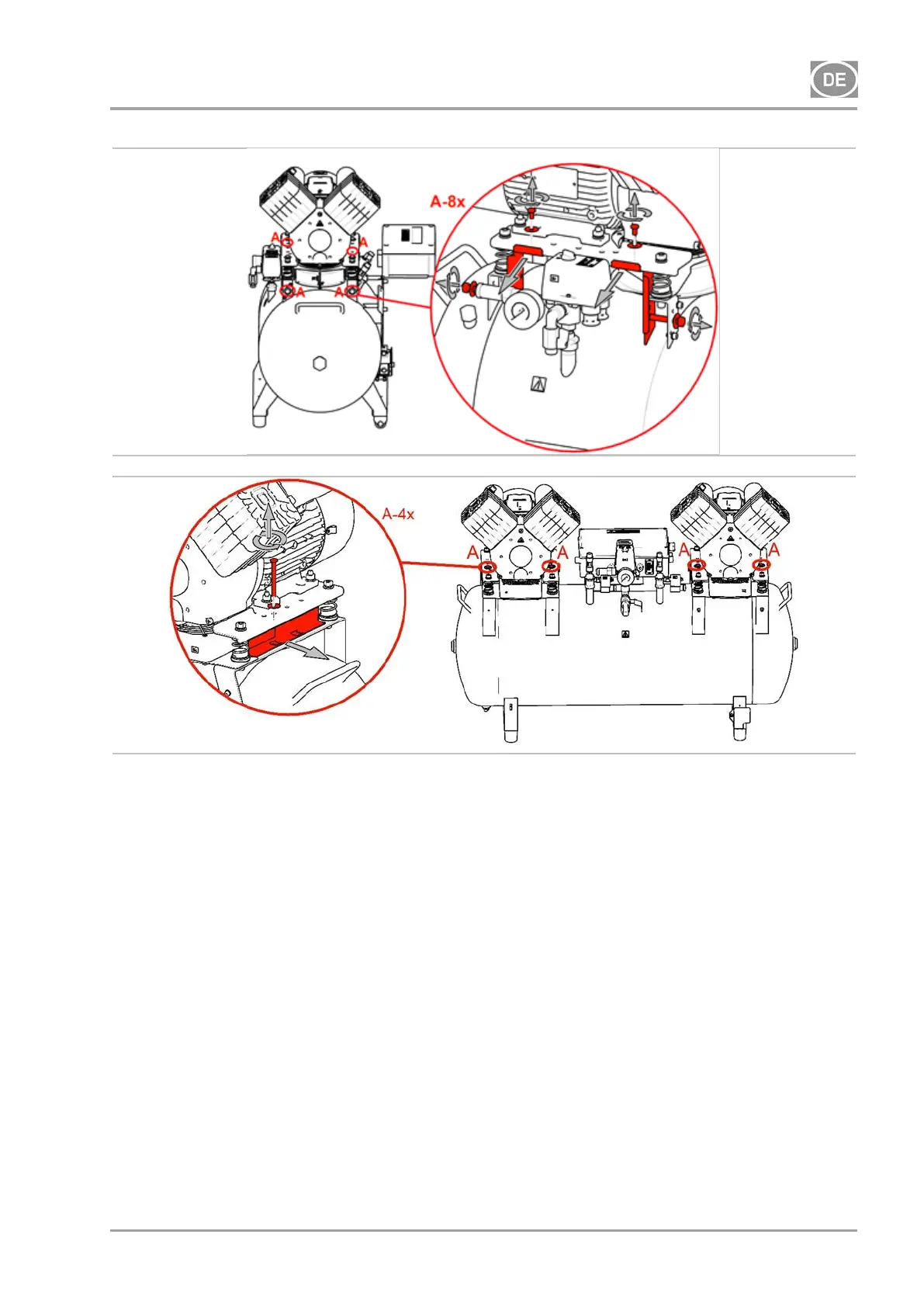 DE

A-8x
A
A
A
A

A-4x
A
A
A
A