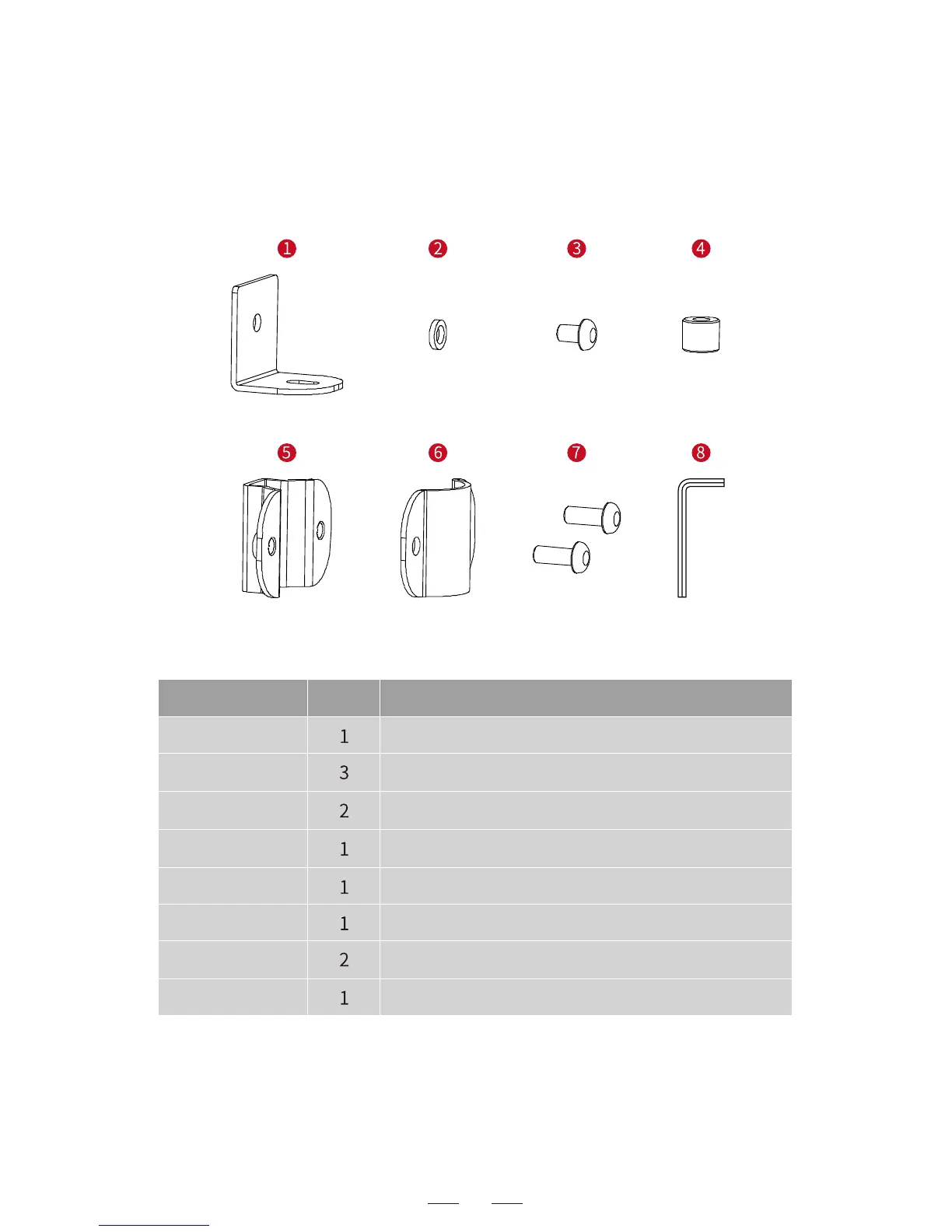 1 2 3 4

5 6 7 8

| | | |
|---|---|---|
| | 1 | |
| | 3 | |
| | 2 | |
| | 1 | |
| | 1 | |
| | 1 | |
| | 2 | |
| | 1 | |