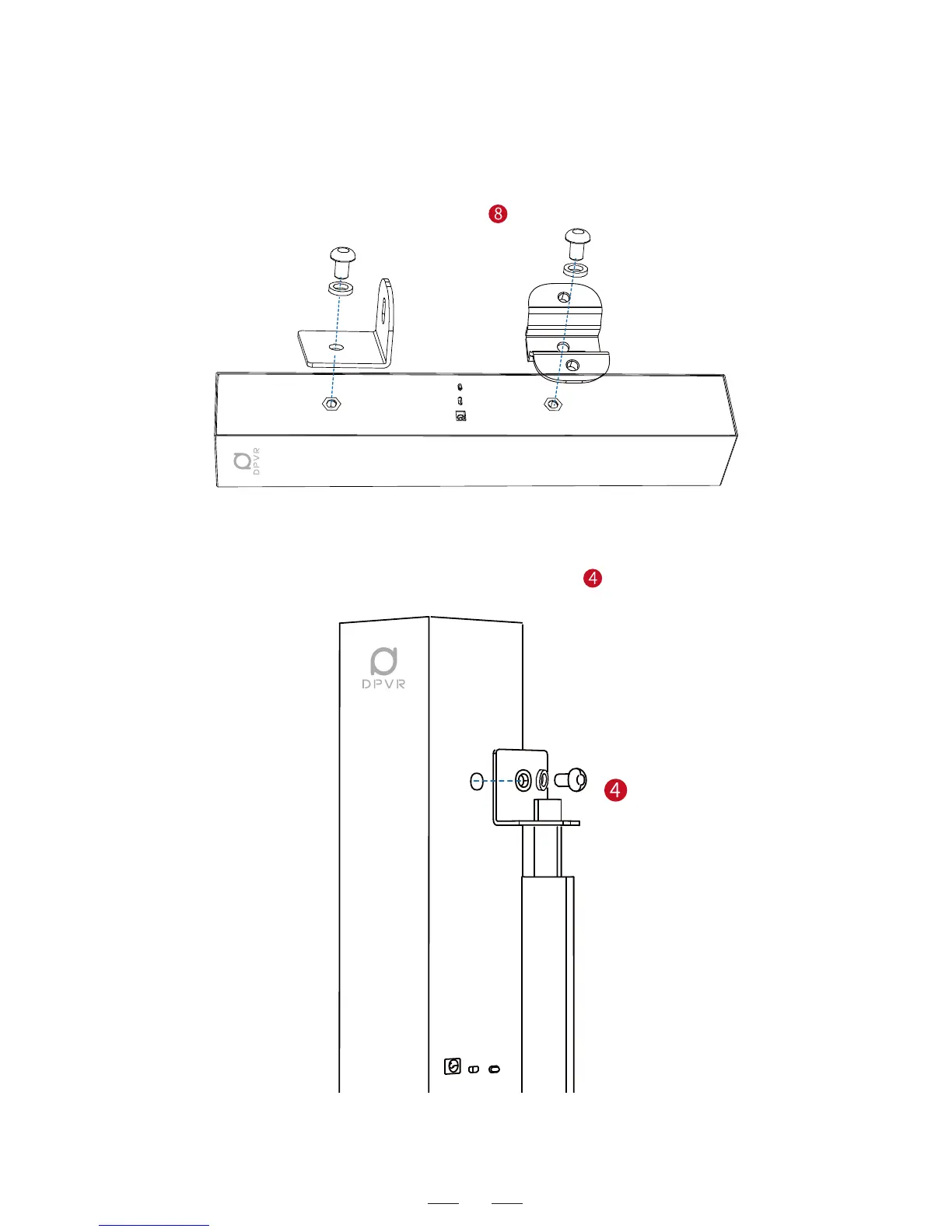 8

DPVR

4

DPVR

4