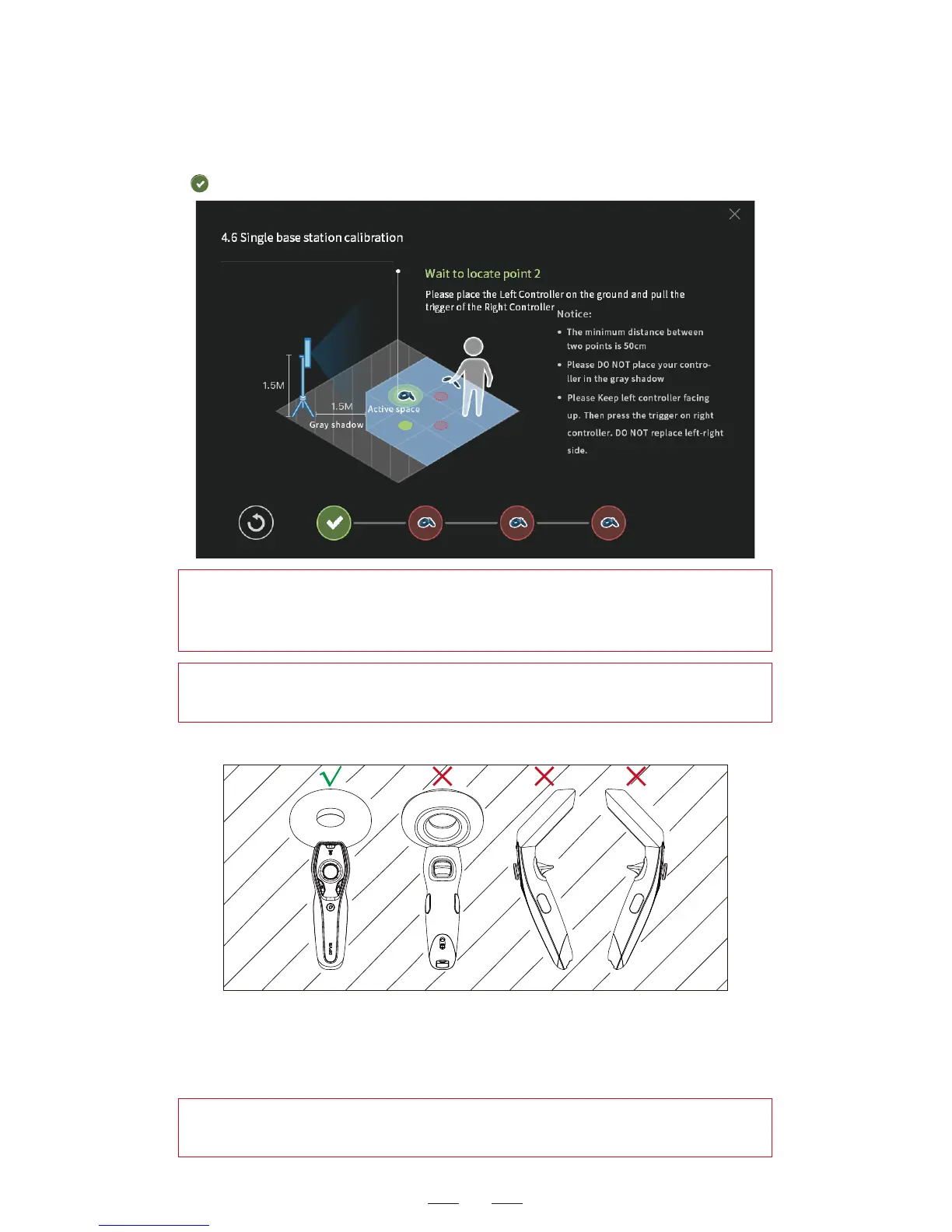 4.6 Single base station calibration

Wait to locate point 2

Please place the Left Controller on the ground and pull the trigger of the Right Controller

Notice:

• The minimum distance between two points is 50cm

• Please DO NOT place your controller in the gray shadow

• Please Keep left controller facing up. Then press the trigger on right controller. DO NOT replace left-right side.

1.5M

1.5M

Active space

Gray shadow