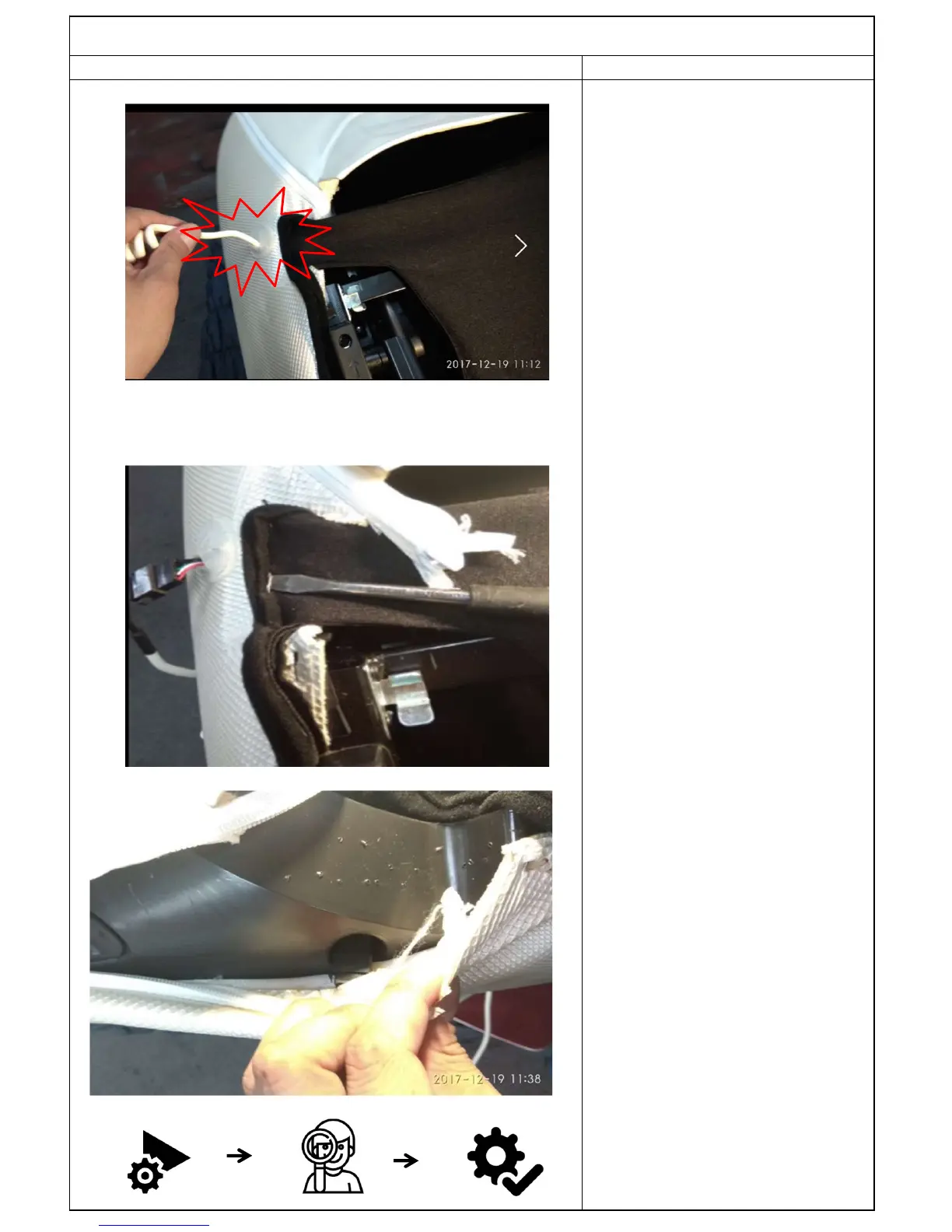 2017-12-19 11:12

2017-12-19 11:38