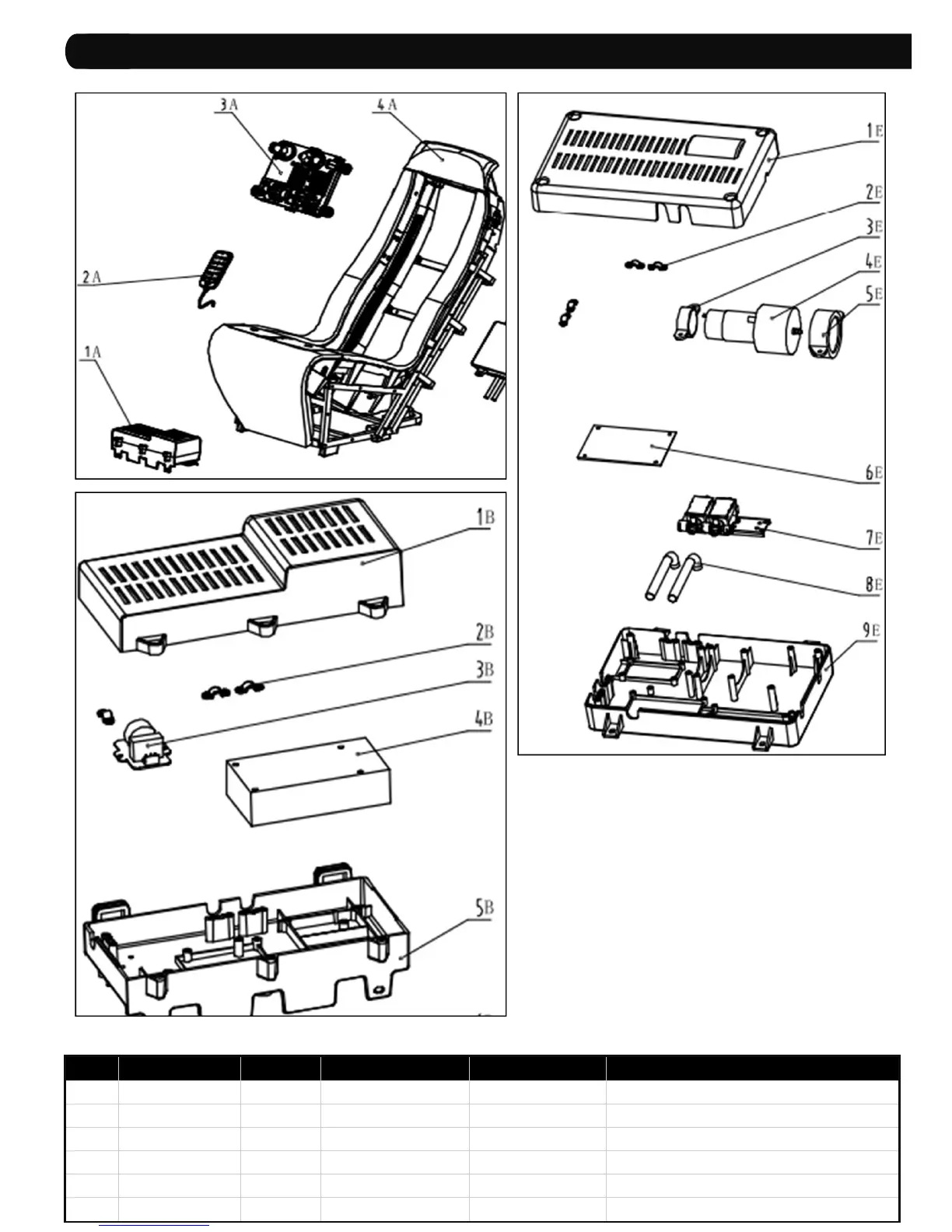 3A
4A
2A
1A
1B
2B
3B
4B
5B
1E
2E
3E
4E
5E
6E
7E
8E
9E