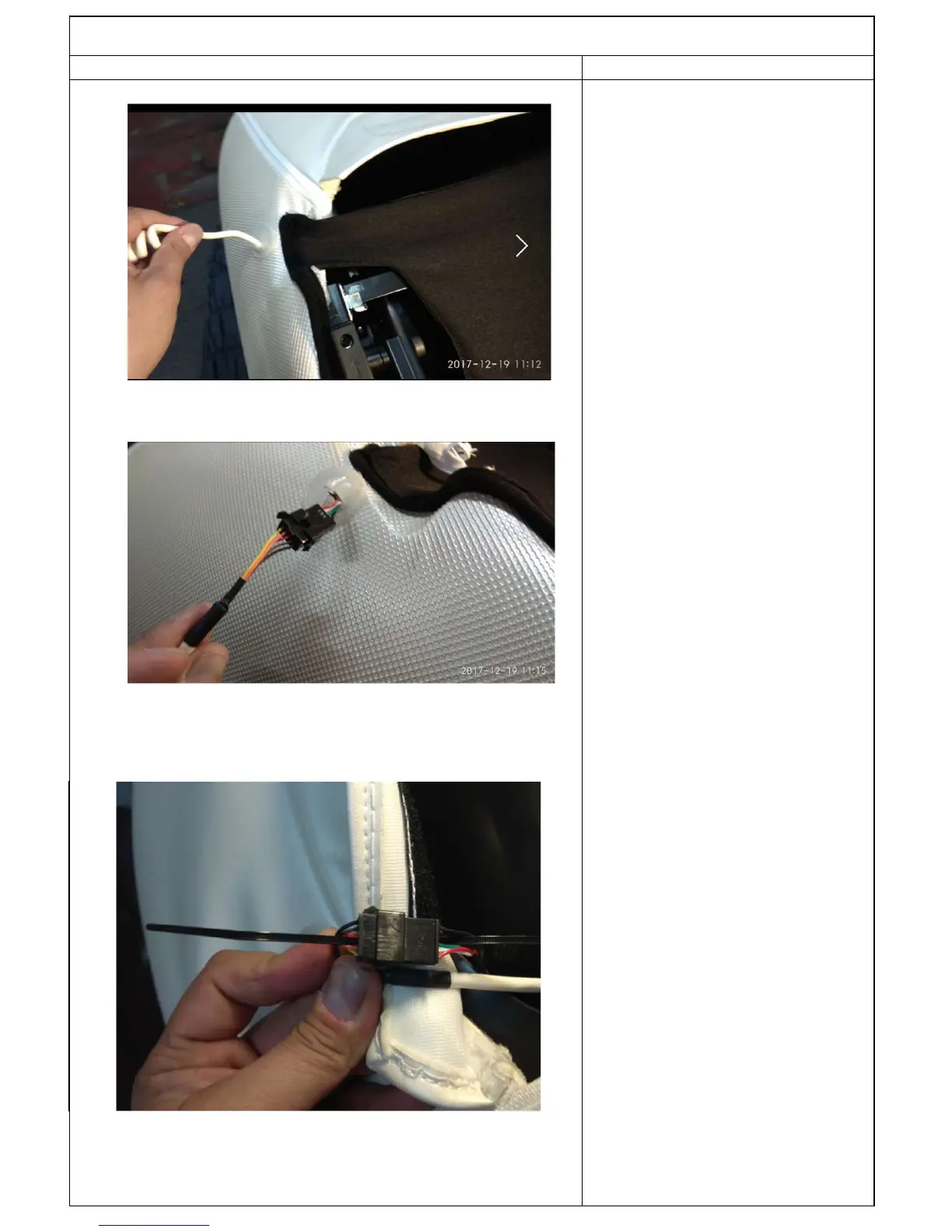 2017-12-19 11:12

2017-12-19 11:15