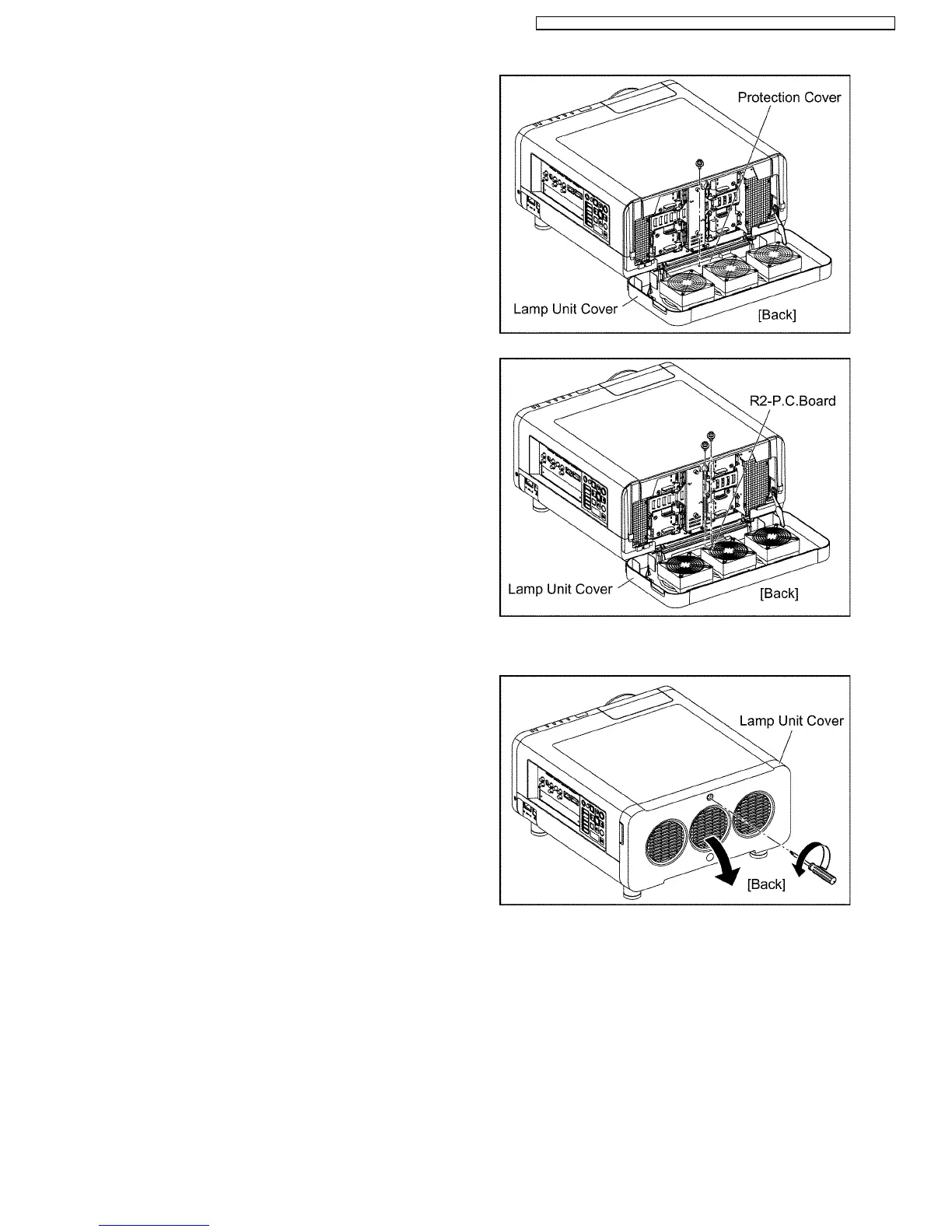 Protection Cover

Lamp Unit Cover

[Back]

R2-P.C.Board

Lamp Unit Cover

[Back]

Lamp Unit Cover

[Back]