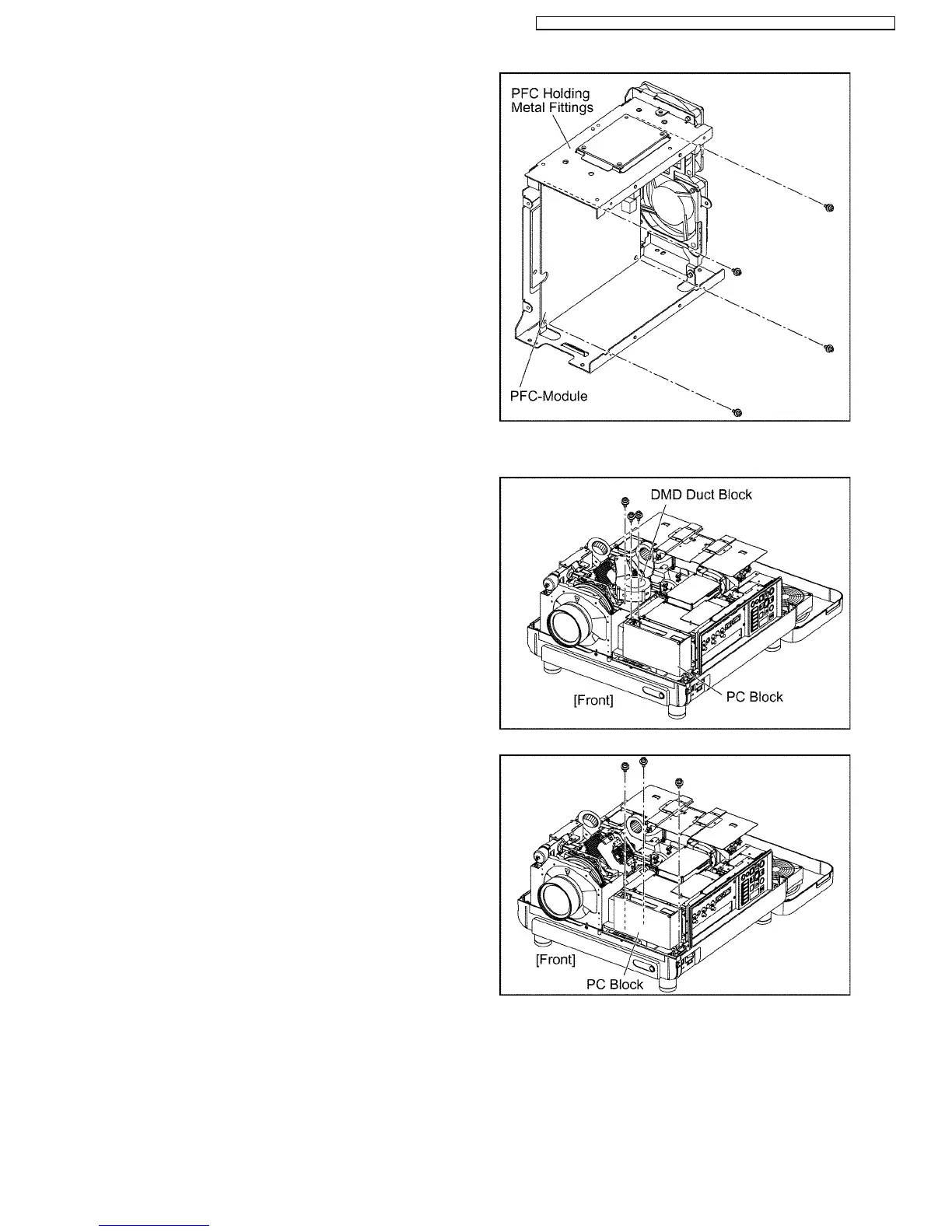 PFC Holding Metal Fittings

PFC-Module

DMD Duct Block

[Front]

PC Block

[Front]

PC Block