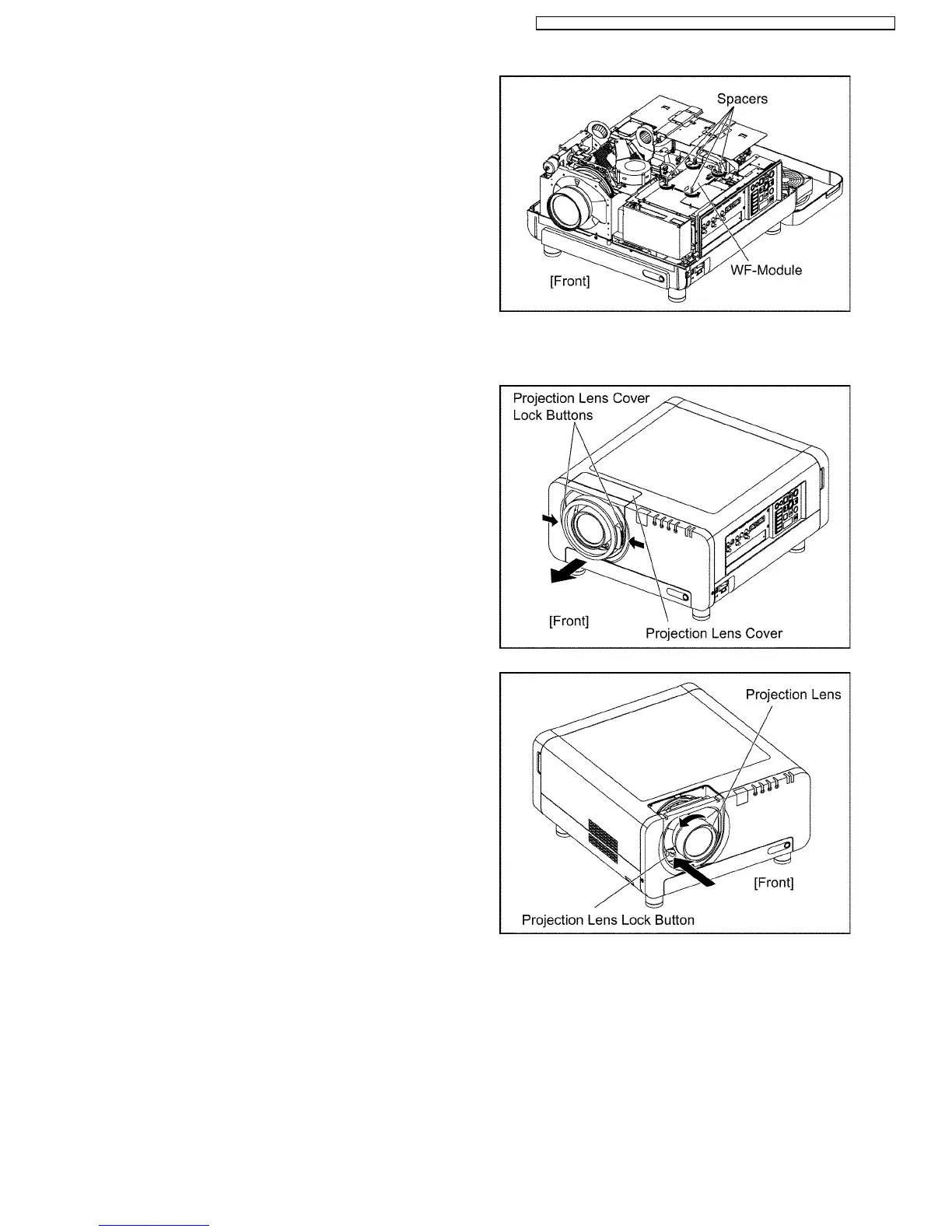 Spacers

WF-Module

[Front]

Projection Lens Cover Lock Buttons

[Front]

Projection Lens Cover

Projection Lens

[Front]

Projection Lens Lock Button