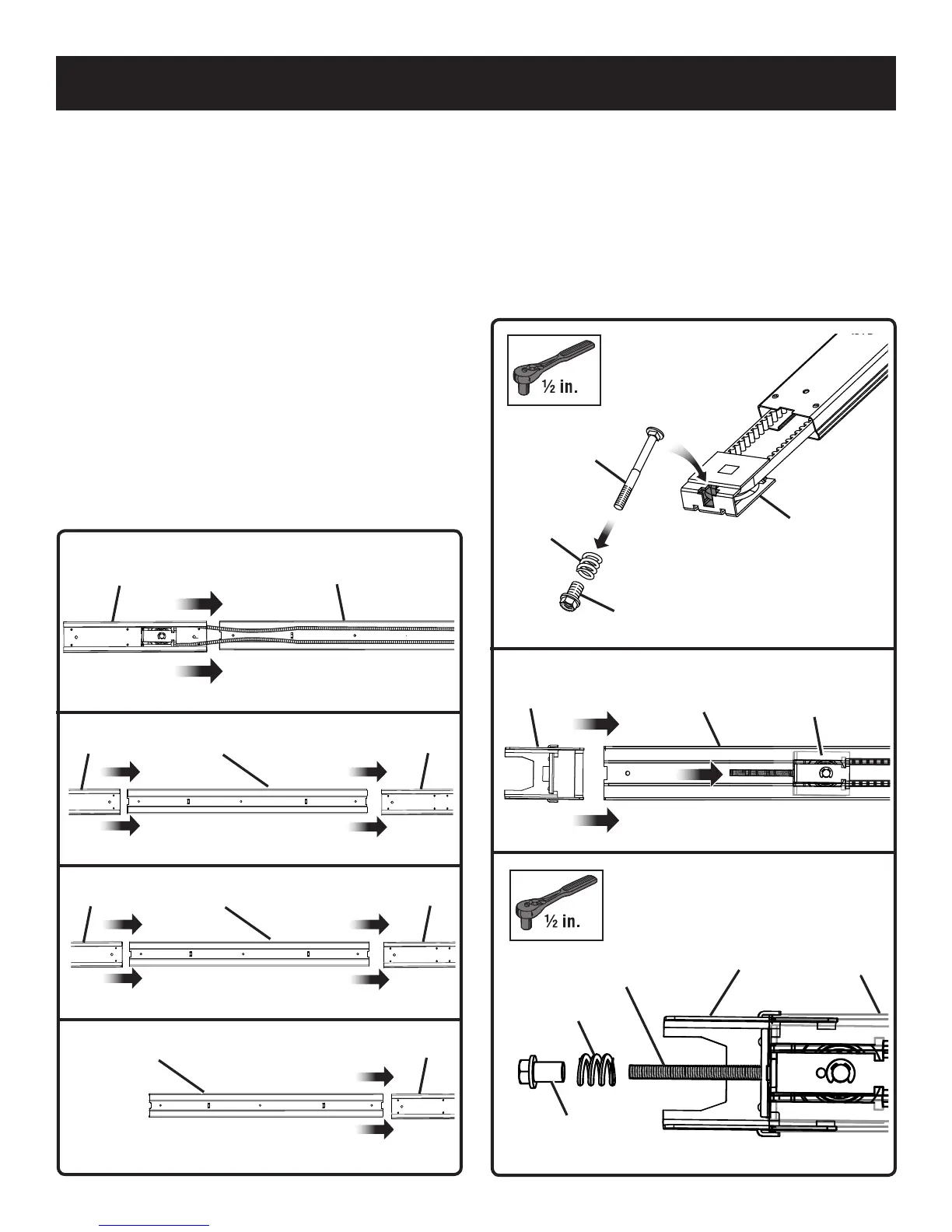 ½ in.

½ in.